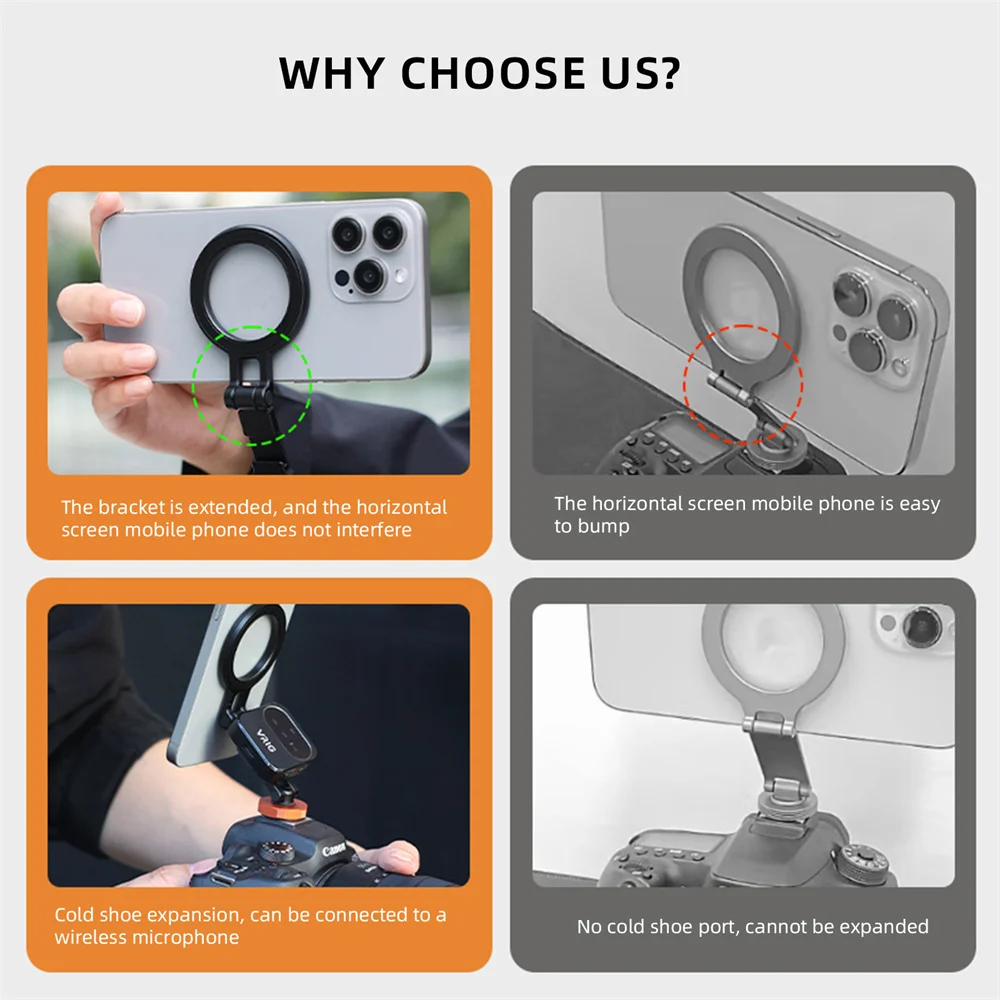 WHY CHOOSE US?

The bracket is extended, and the horizontal screen mobile phone does not interfere

The horizontal screen mobile phone is easy to bump

VRIG

Canon

Cold shoe expansion, can be connected to a wireless microphone

No cold shoe port, cannot be expanded