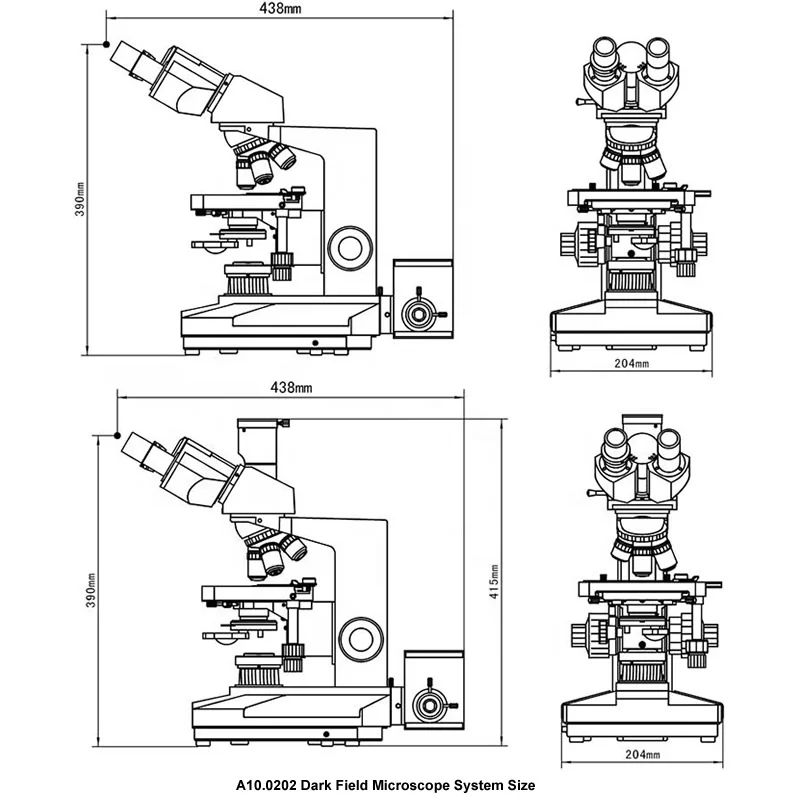 438mm

390mm

204mm

438mm

390mm

415mm

204mm

A10.0202 Dark Field Microscope System Size