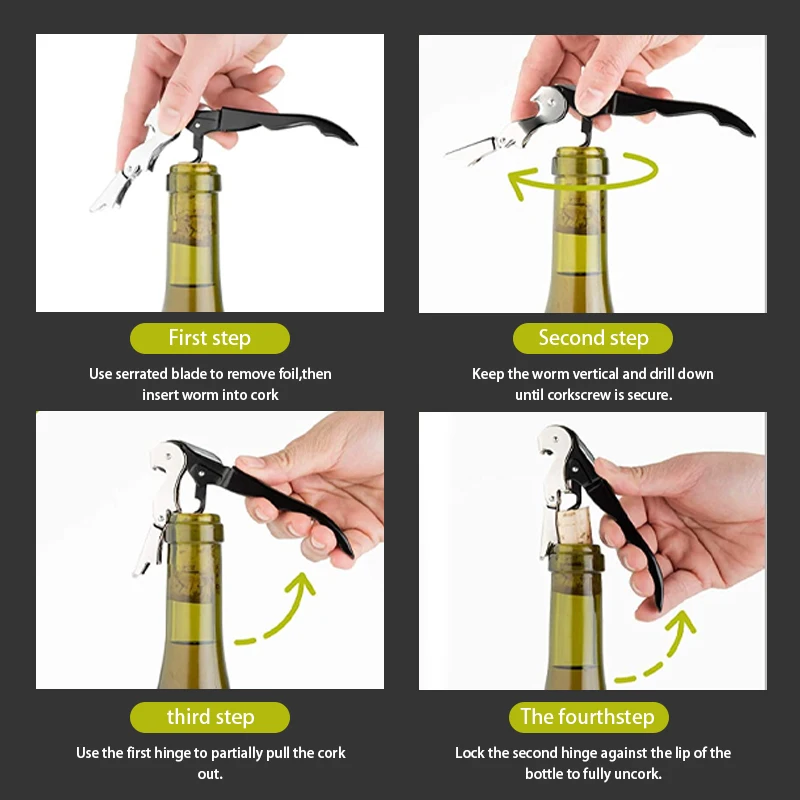 First step

Use serrated blade to remove foil,then insert worm into cork

Second step

Keep the worm vertical and drill down until corkscrew is secure.

third step

Use the first hinge to partially pull the cork out.

The fourthstep

Lock the second hinge against the lip of the bottle to fully uncork.