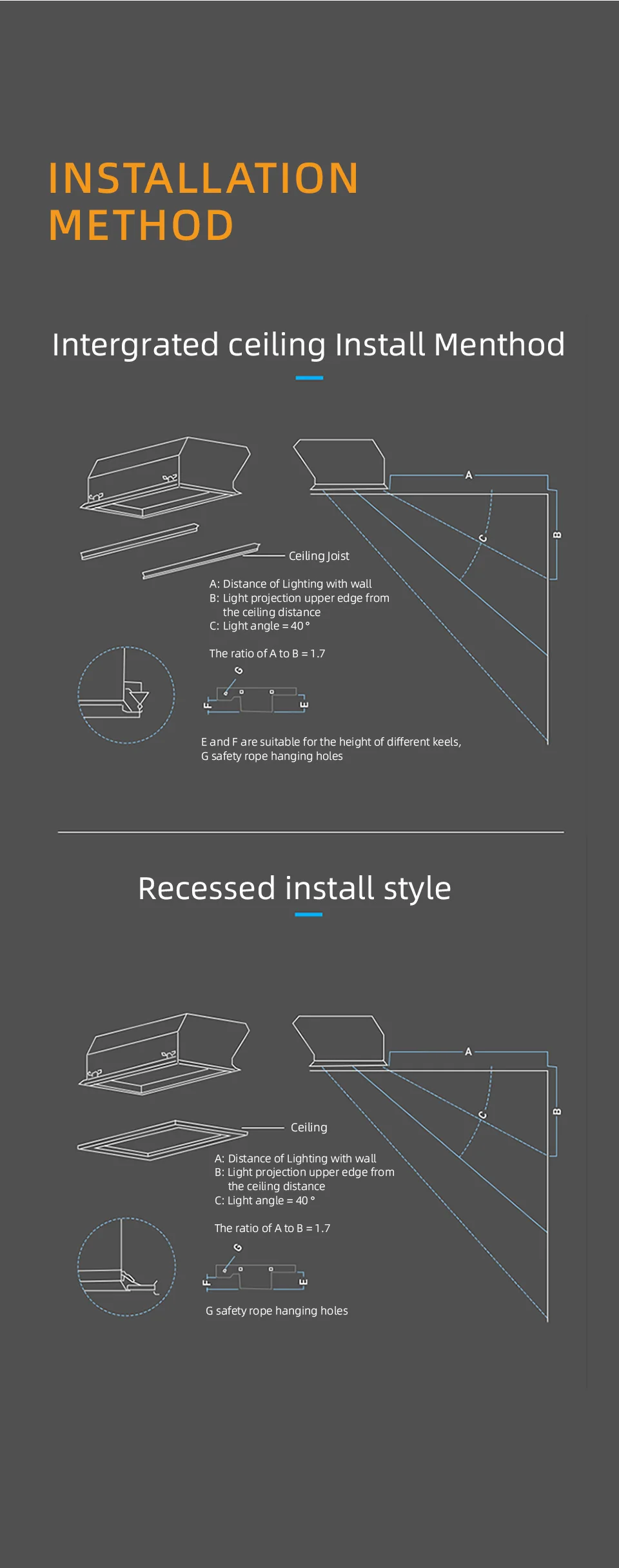 INSTALLATION METHOD

Intergrated ceiling Install Menthod

A

B

C

Ceiling Joist

A: Distance of Lighting with wall
B: Light projection upper edge from the ceiling distance
C: Light angle = 40 °

The ratio of A to B = 1.7

G

F

E

E and F are suitable for the height of different keels,
G safety rope hanging holes

Recessed install style

A

B

C

Ceiling

A: Distance of Lighting with wall
B: Light projection upper edge from the ceiling distance
C: Light angle = 40 °

The ratio of A to B = 1.7

G

F

E

G safety rope hanging holes