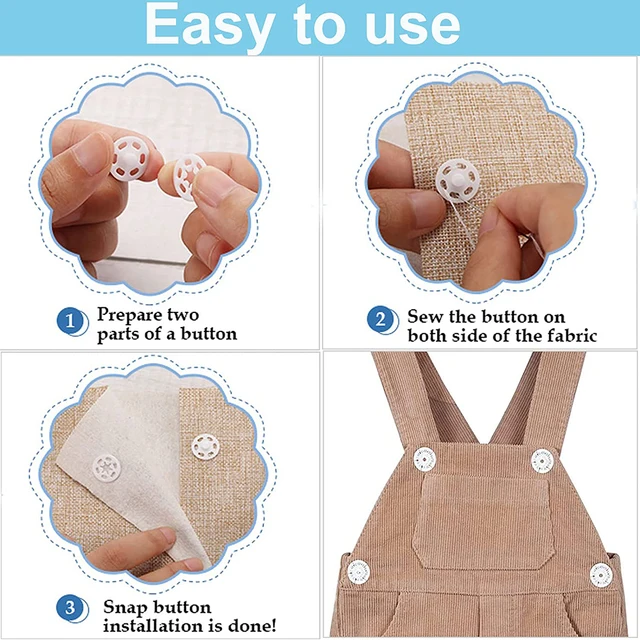 Easy to use

1 Prepare two parts of a button

2 Sew the button on both side of the fabric

3 Snap button installation is done!