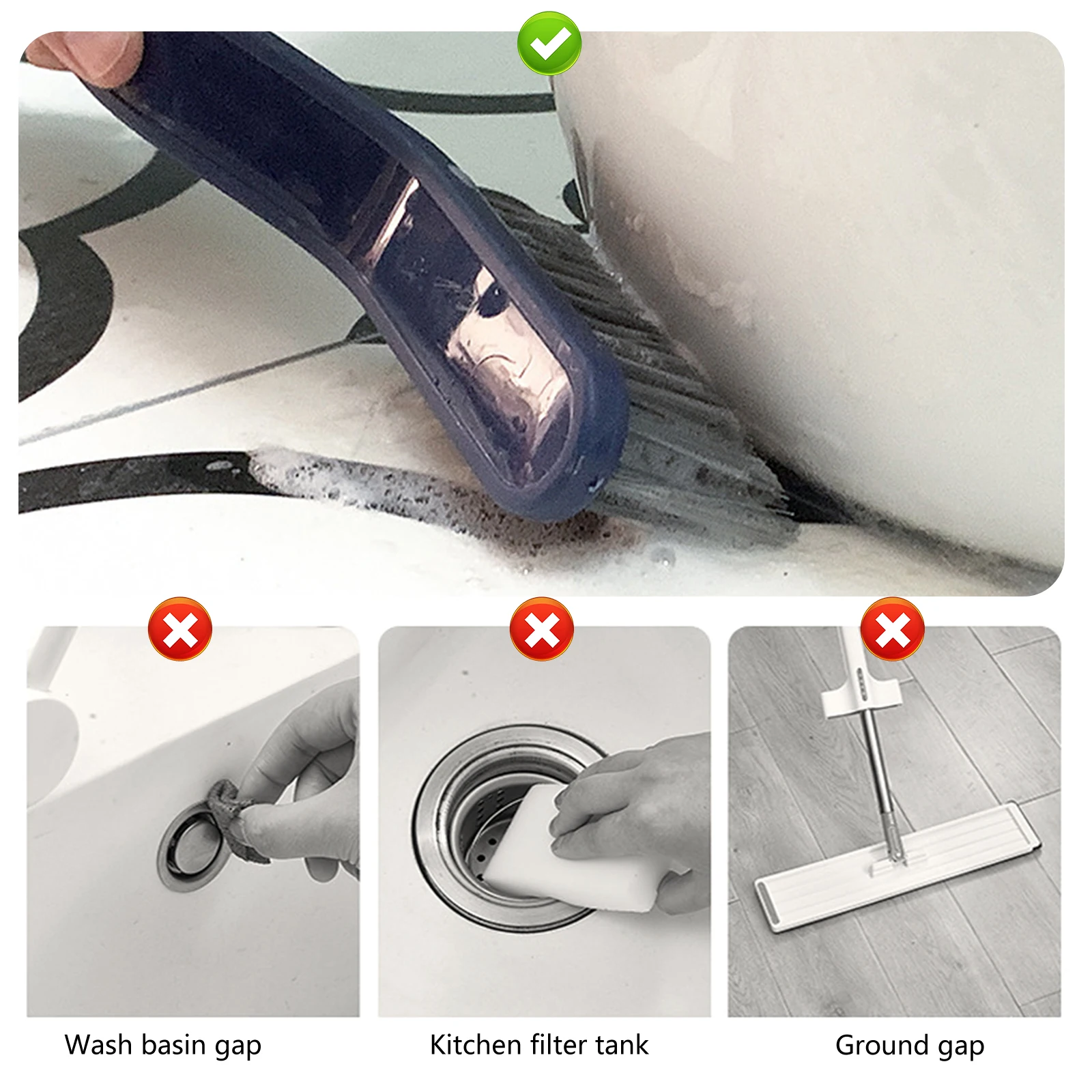 Wash basin gap

Kitchen filter tank

Ground gap