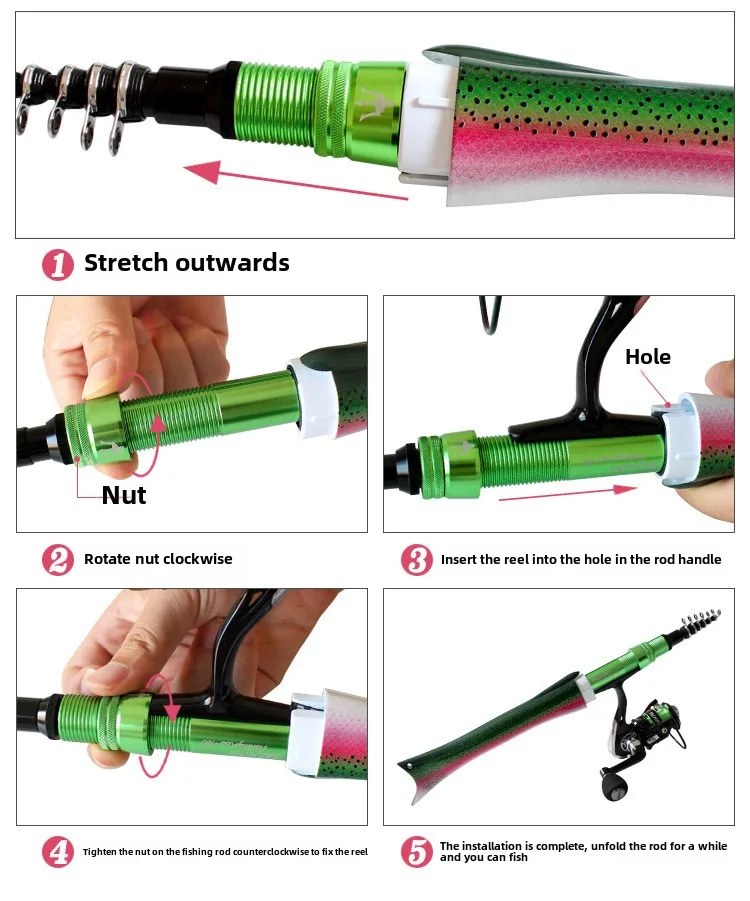 1 Stretch outwards

Nut

2 Rotate nut clockwise

Hole

3 Insert the reel into the hole in the rod handle

4 Tighten the nut on the fishing rod counterclockwise to fix the reel

5 The installation is complete, unfold the rod for a while and you can fish