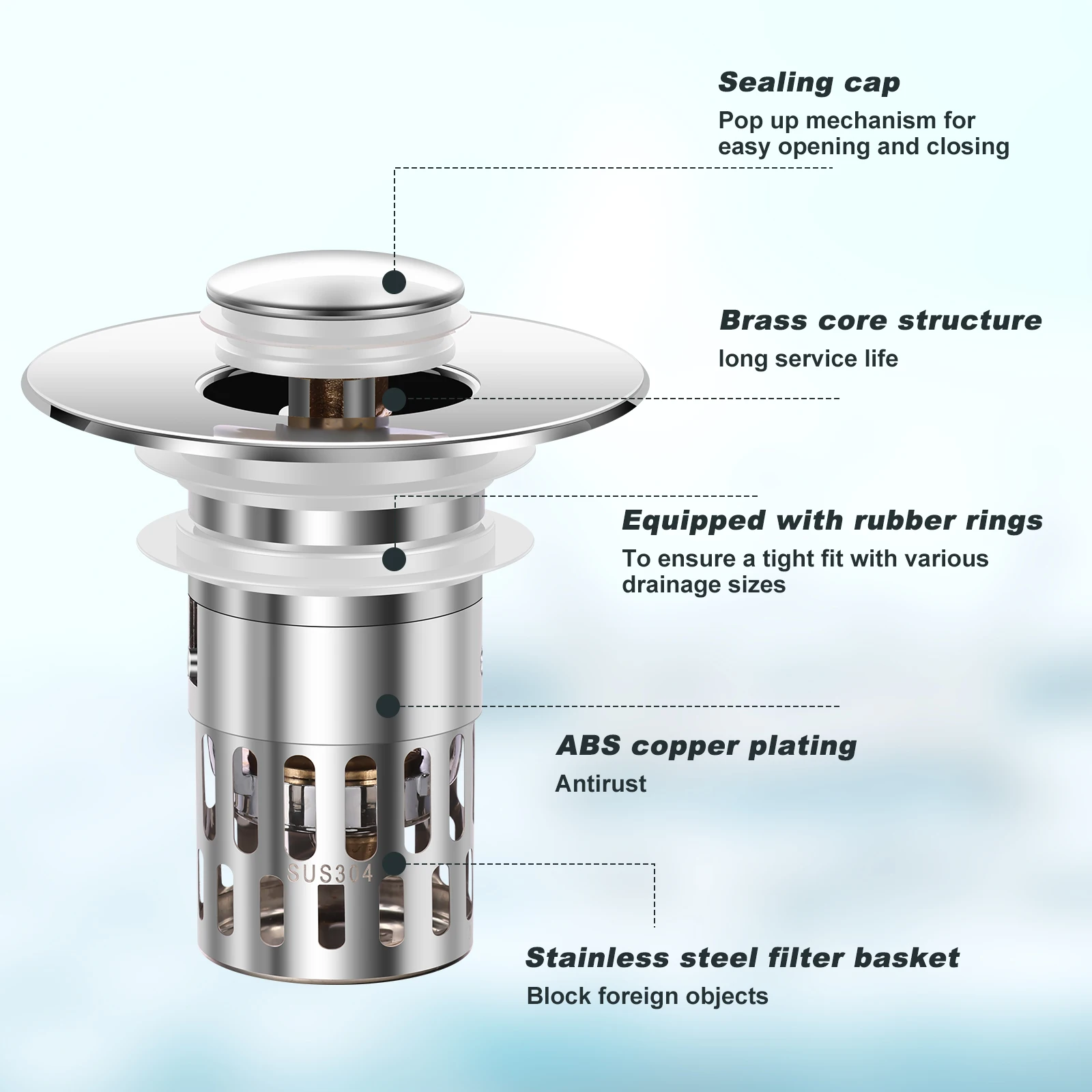 Sealing cap
Pop up mechanism for easy opening and closing

Brass core structure
long service life

Equipped with rubber rings
To ensure a tight fit with various drainage sizes

ABS copper plating
Antirust

SUS304

Stainless steel filter basket
Block foreign objects