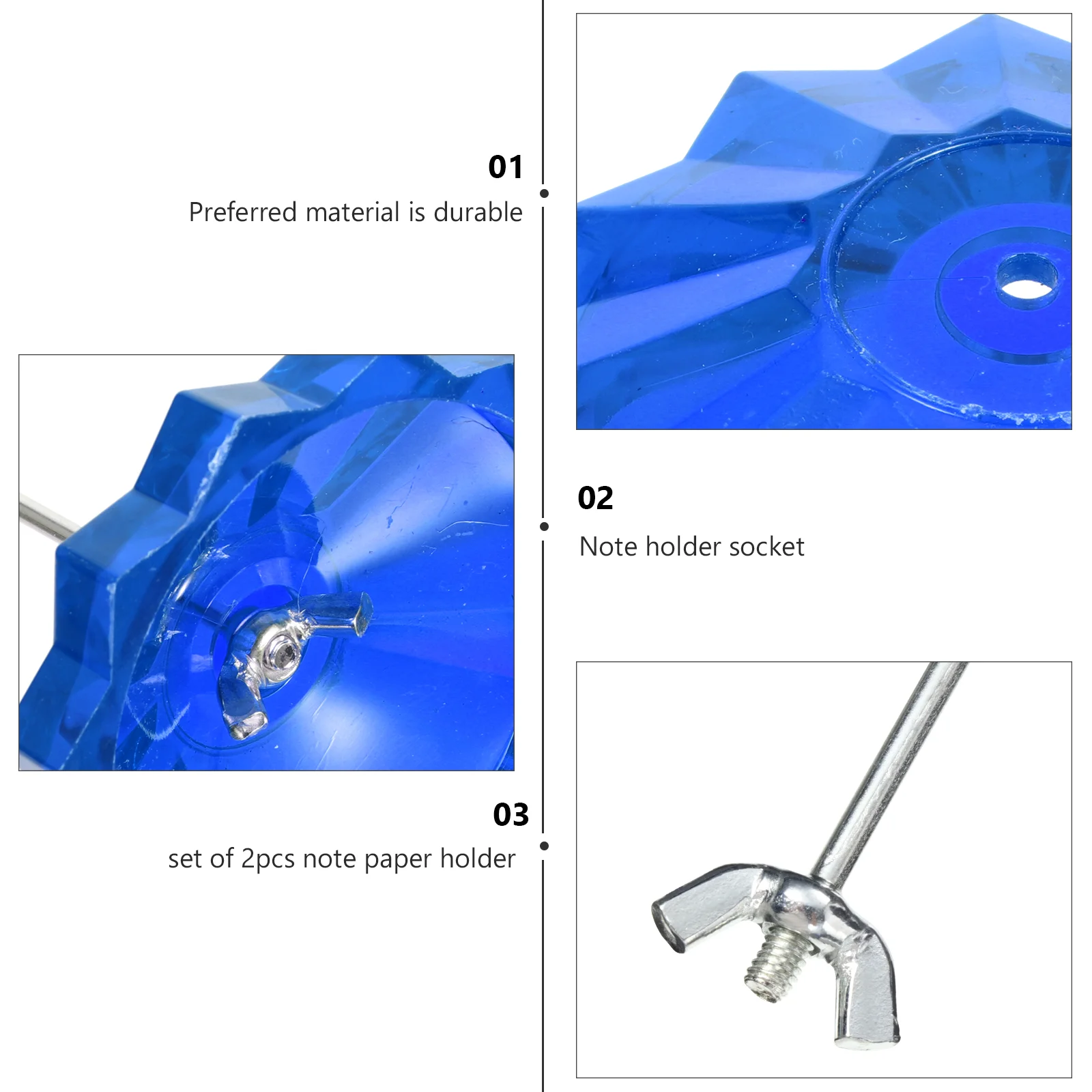 01
Preferred material is durable

02
Note holder socket

03
set of 2pcs note paper holder