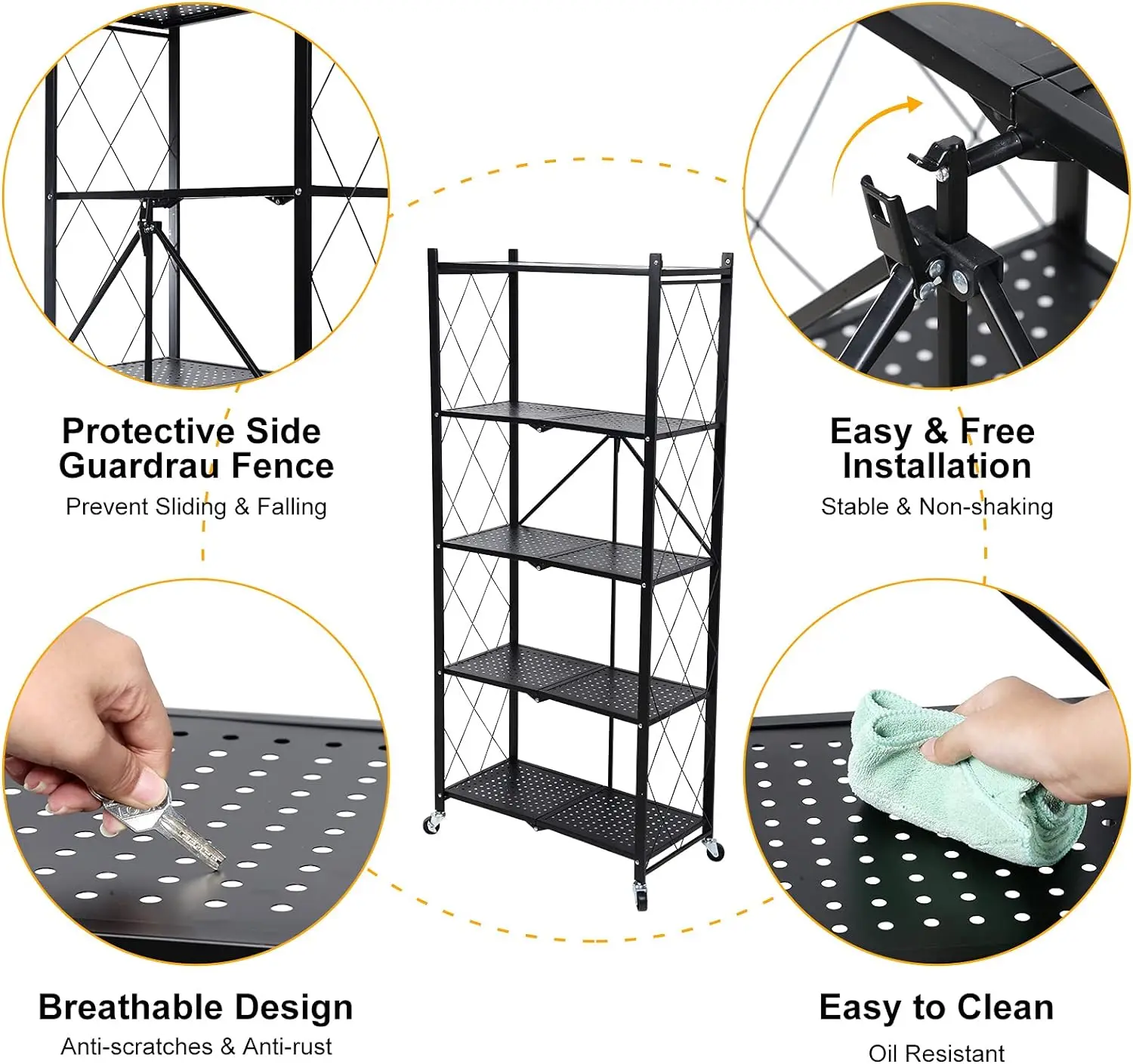 Protective Side Guardrau Fence

Prevent Sliding & Falling

Easy & Free Installation

Stable & Non-shaking

Breathable Design

Anti-scratches & Anti-rust

Easy to Clean

Oil Resistant