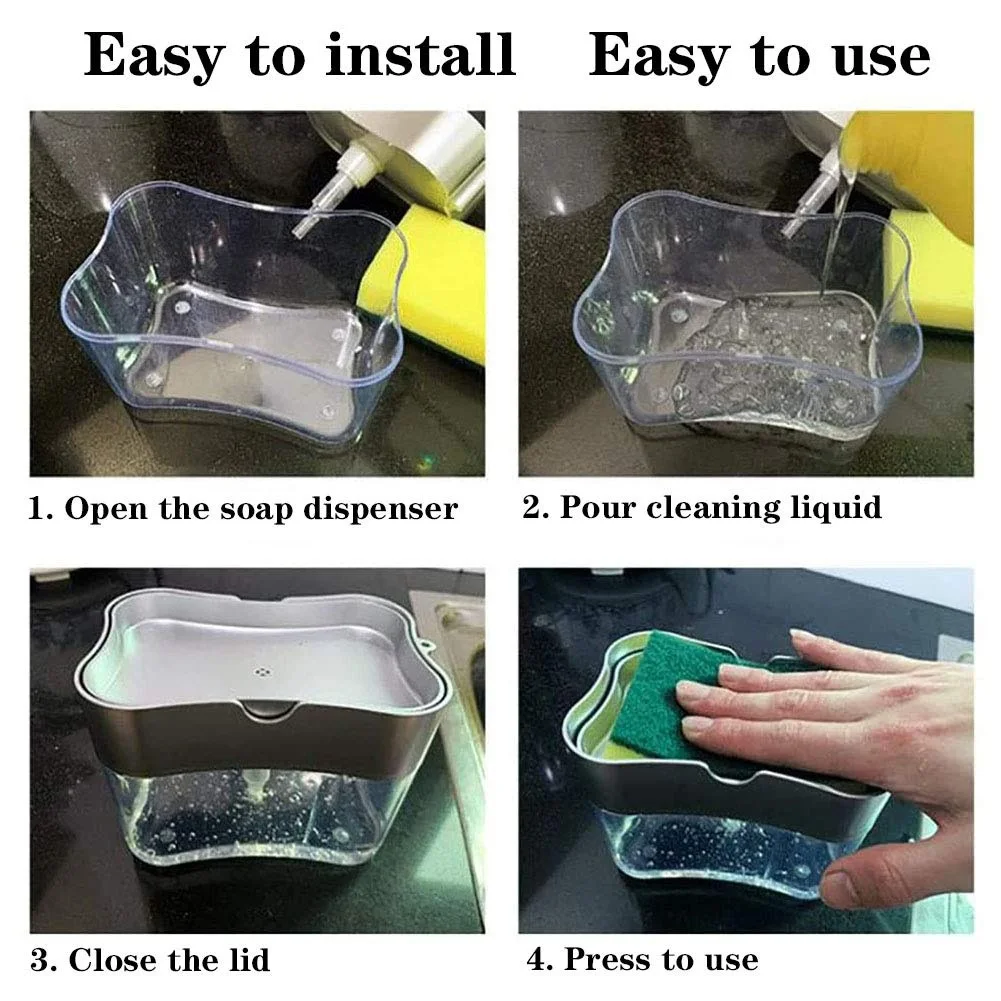 Easy to install Easy to use

1. Open the soap dispenser

2. Pour cleaning liquid

3. Close the lid

4. Press to use