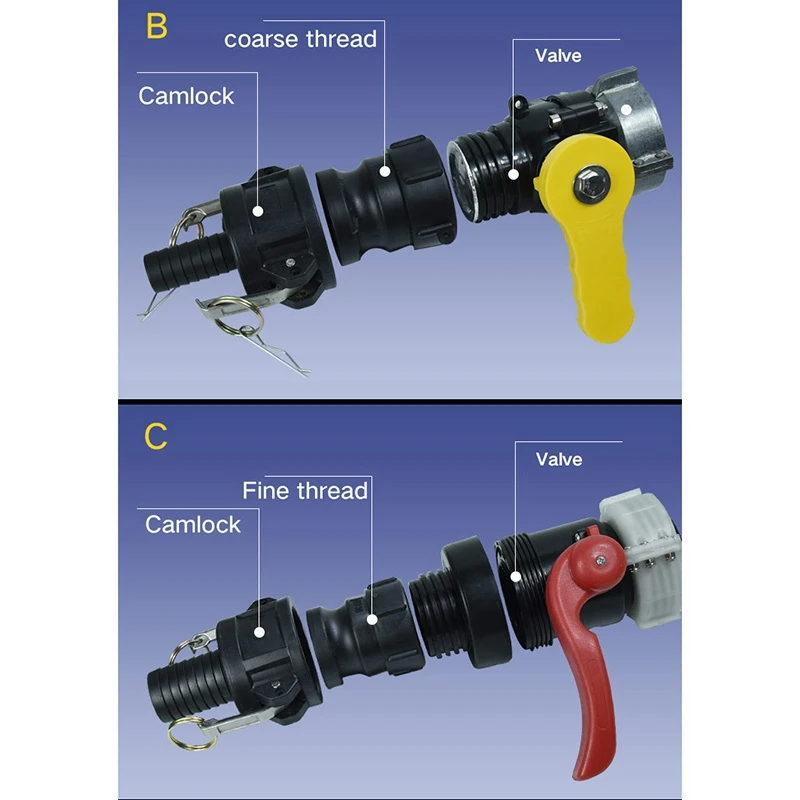 B

coarse thread

Valve

Camlock

C

Valve

Fine thread

Camlock