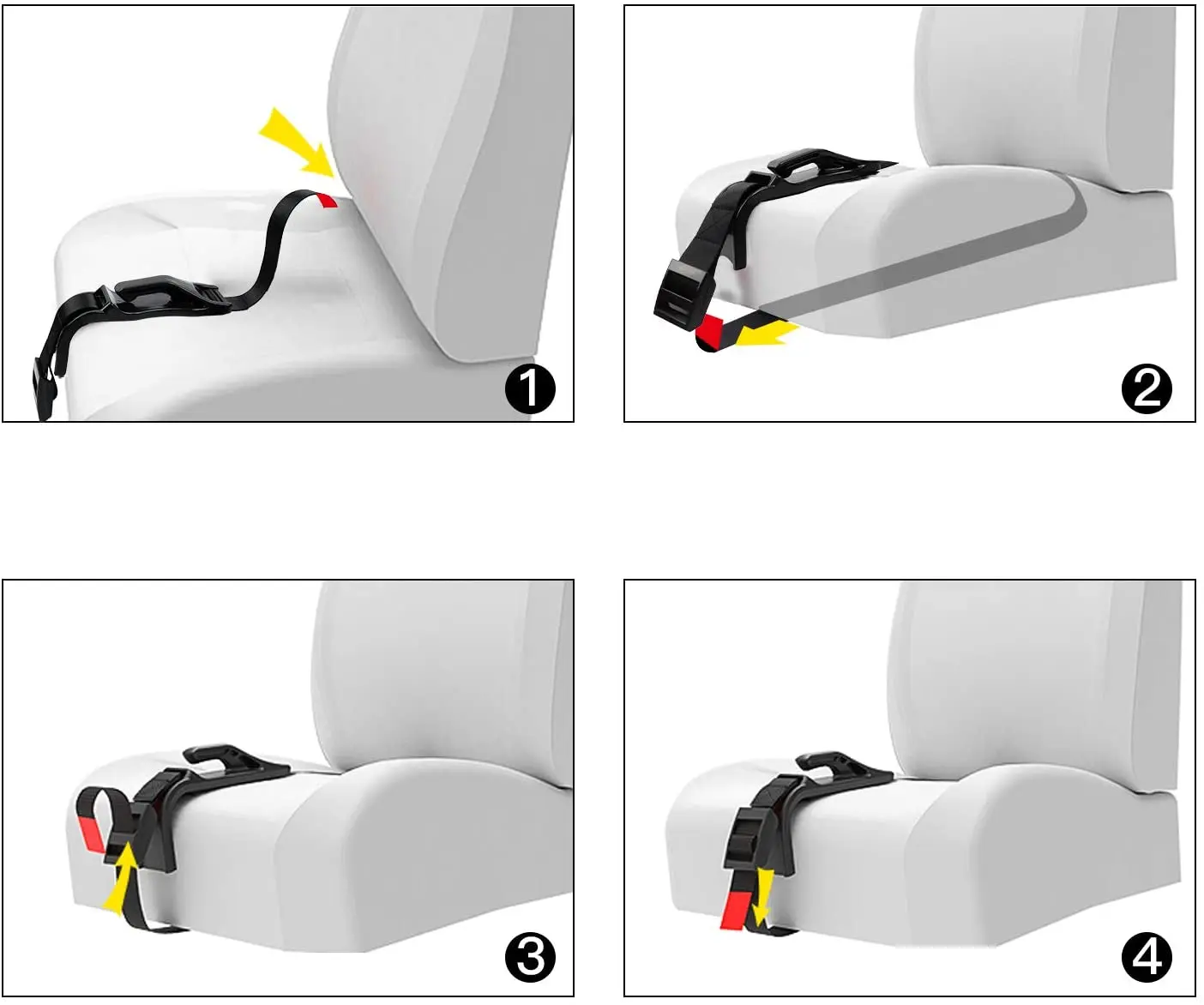 1

2

3

4