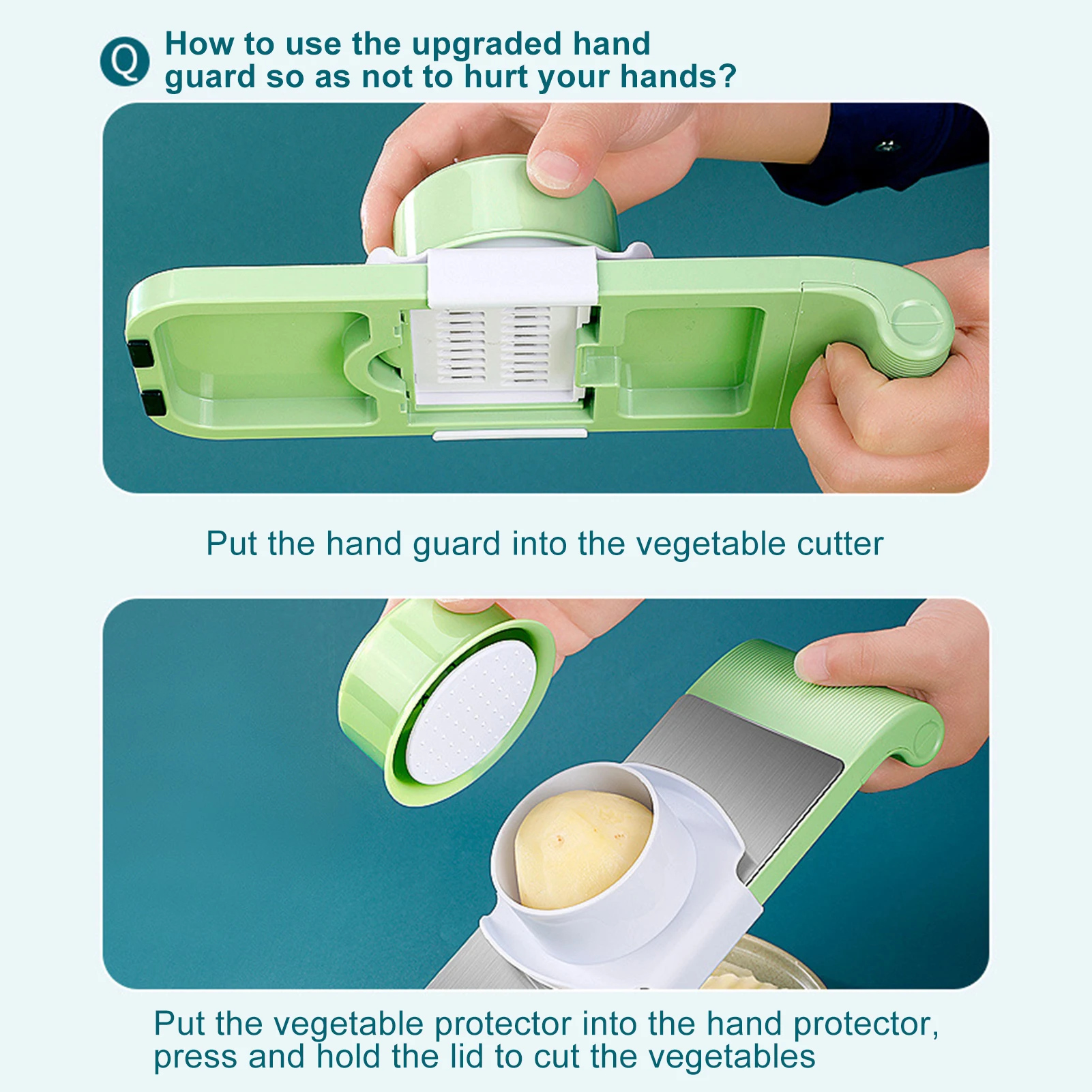 Q How to use the upgraded hand guard so as not to hurt your hands?

Put the hand guard into the vegetable cutter

Put the vegetable protector into the hand protector, press and hold the lid to cut the vegetables