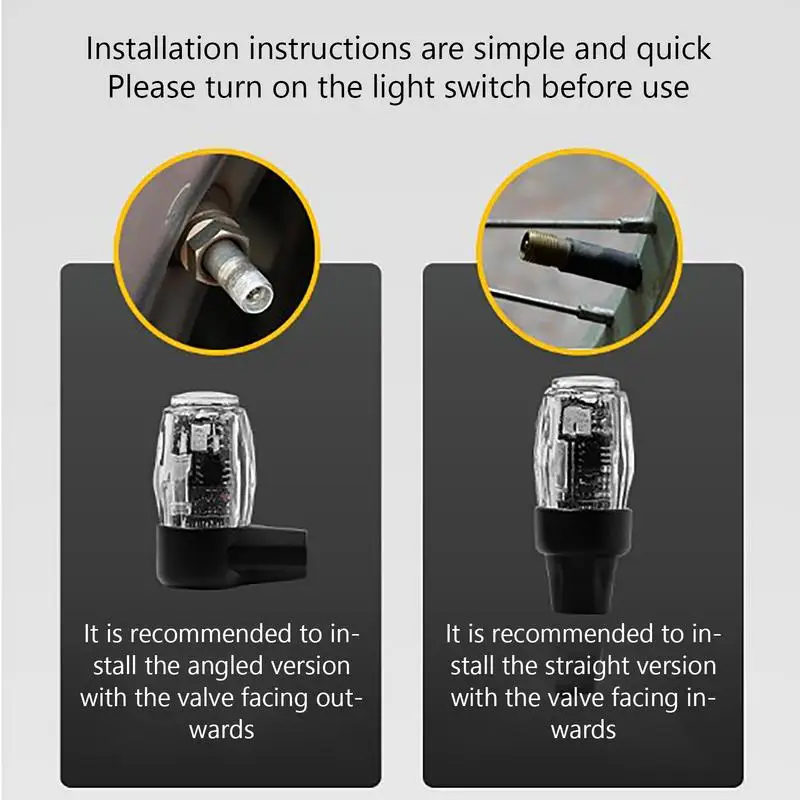 Installation instructions are simple and quick
Please turn on the light switch before use

It is recommended to install the angled version with the valve facing outwards

It is recommended to install the straight version with the valve facing inwards