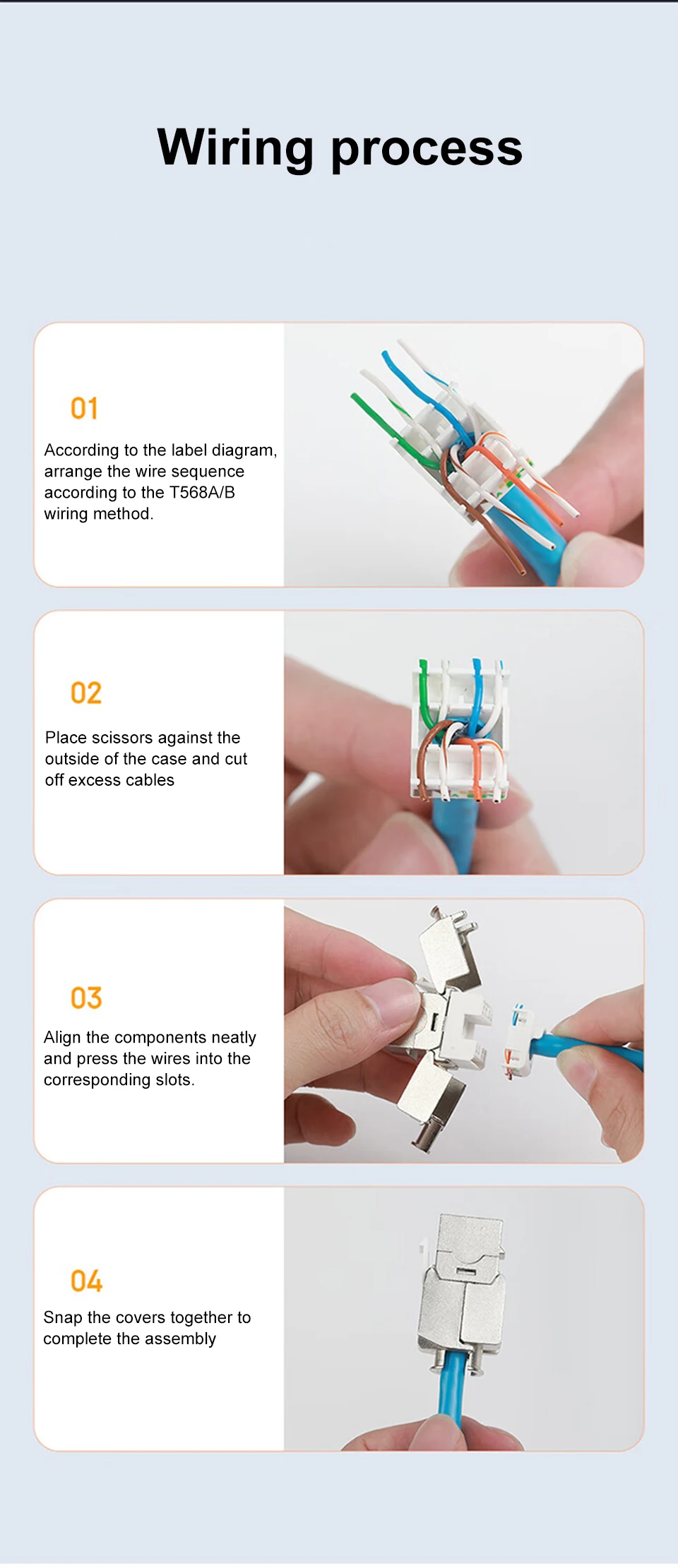 Wiring process

01

According to the label diagram, arrange the wire sequence according to the T568A/B wiring method.

02

Place scissors against the outside of the case and cut off excess cables

03

Align the components neatly and press the wires into the corresponding slots.

04

Snap the covers together to complete the assembly