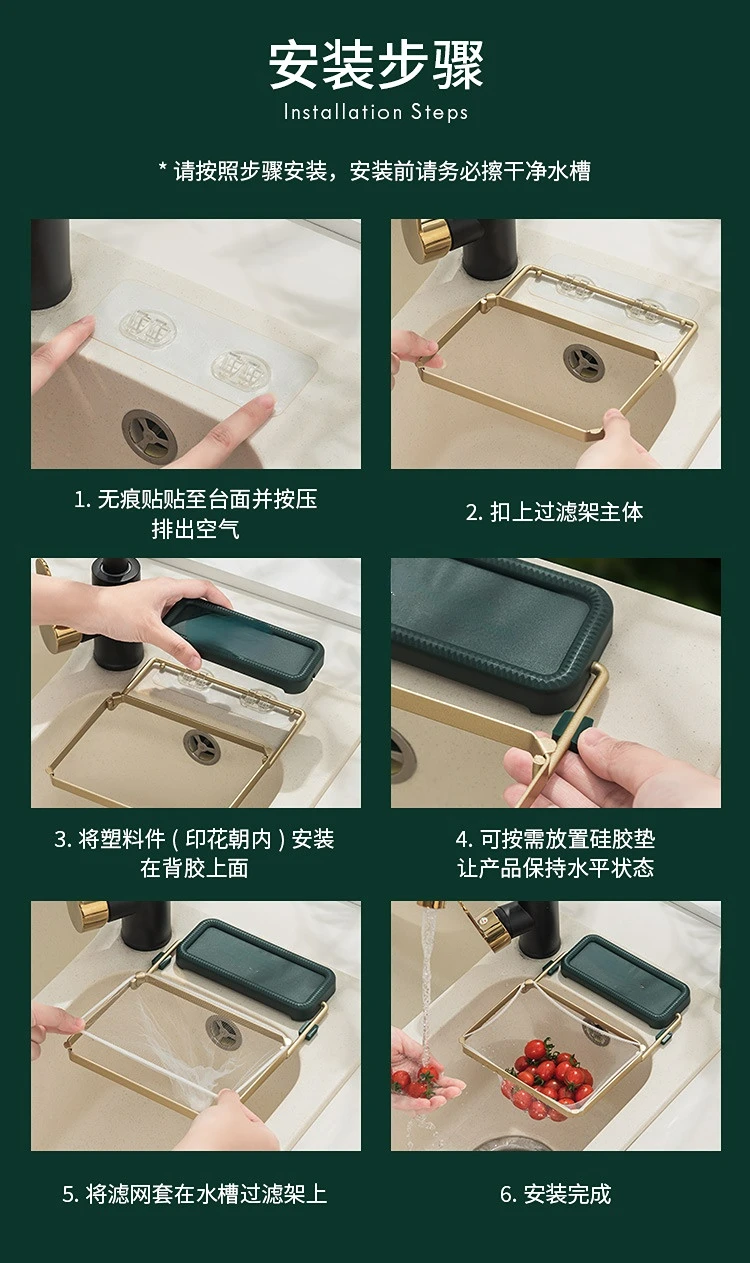 安装步骤
Installation Steps

* 请按照步骤安装，安装前请务必擦干净水槽

1. 无痕贴贴至台面并按压排出空气

2. 扣上过滤架主体

3. 将塑料件（印花朝内）安装在背胶上面

4. 可按需放置硅胶垫让产品保持水平状态

5. 将滤网套在水槽过滤架上

6. 安装完成