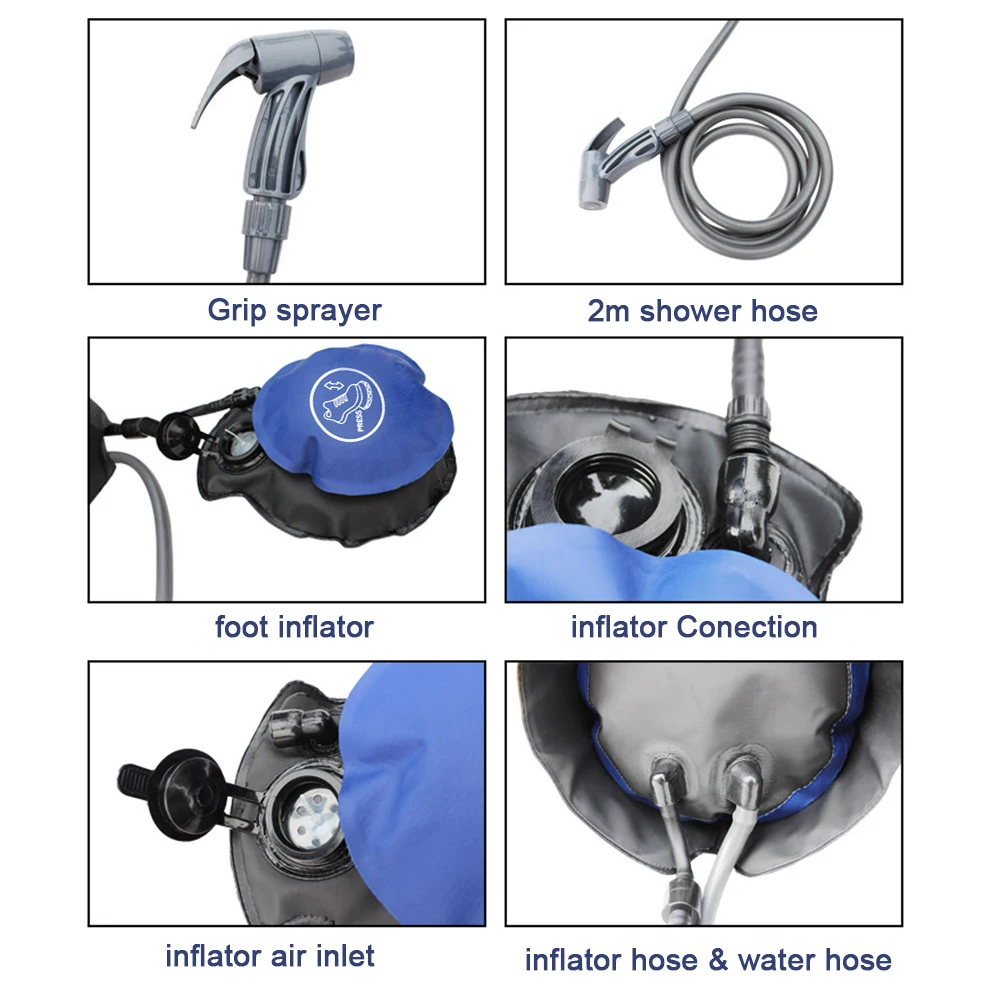 Grip sprayer

2m shower hose

PRESS

foot inflator

inflator Conection

inflator air inlet

inflator hose & water hose