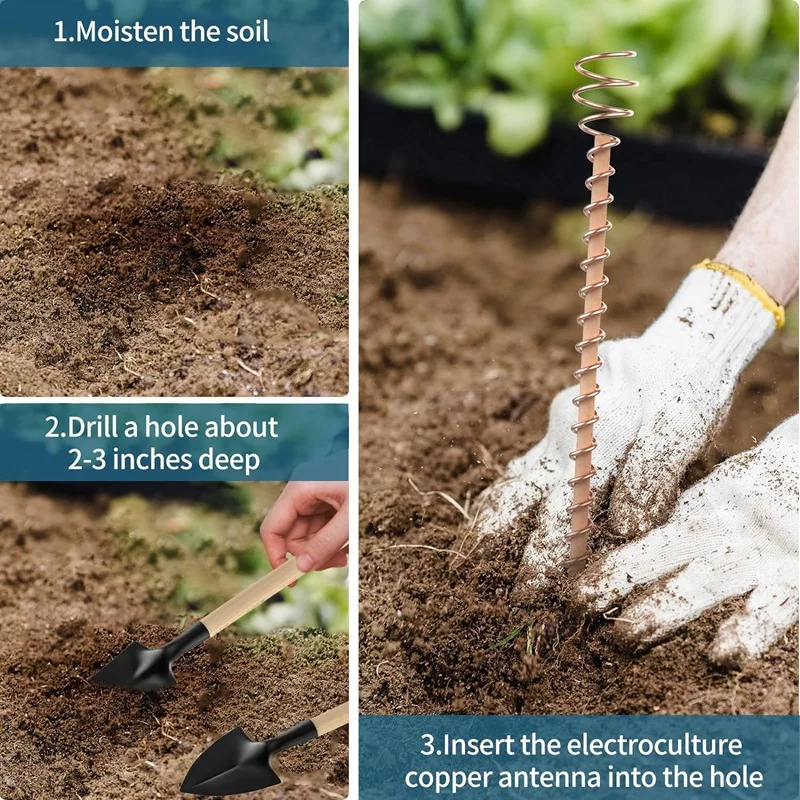 1.Moisten the soil

2.Drill a hole about 2-3 inches deep

3.Insert the electroculture copper antenna into the hole