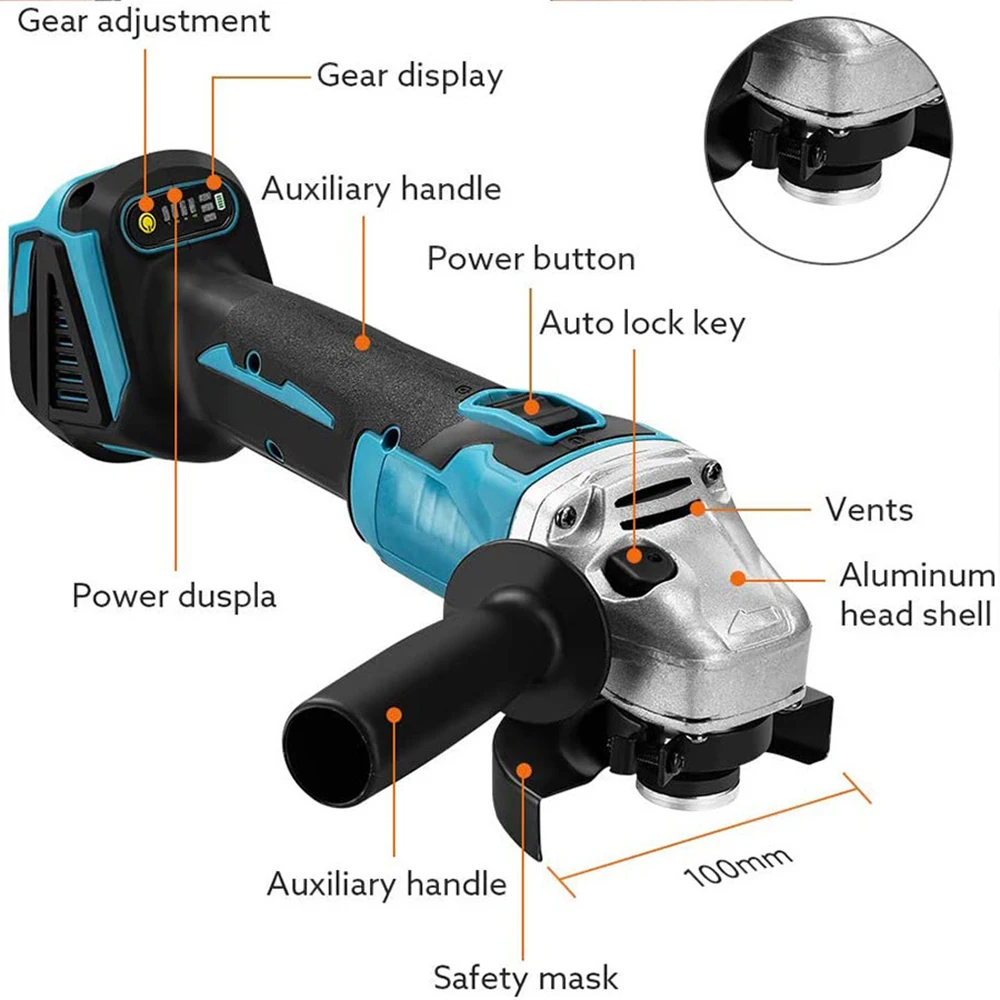 Gear adjustment
Gear display
Auxiliary handle
Power button
Auto lock key
Vents
Aluminum head shell
Power duspla
Auxiliary handle
100mm
Safety mask