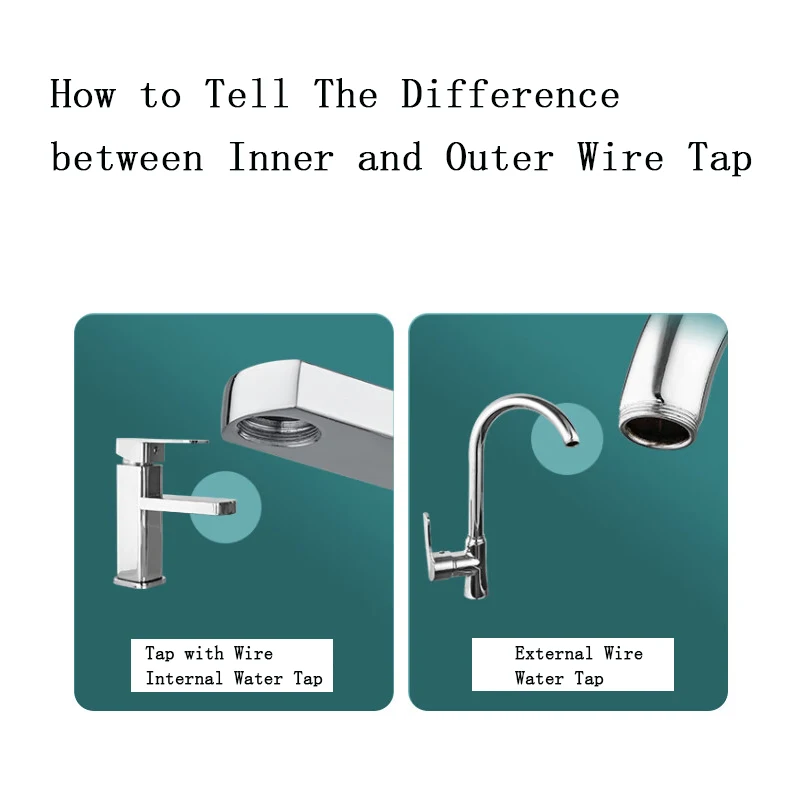 How to Tell The Difference between Inner and Outer Wire Tap

Tap with Wire
Internal Water Tap

External Wire
Water Tap