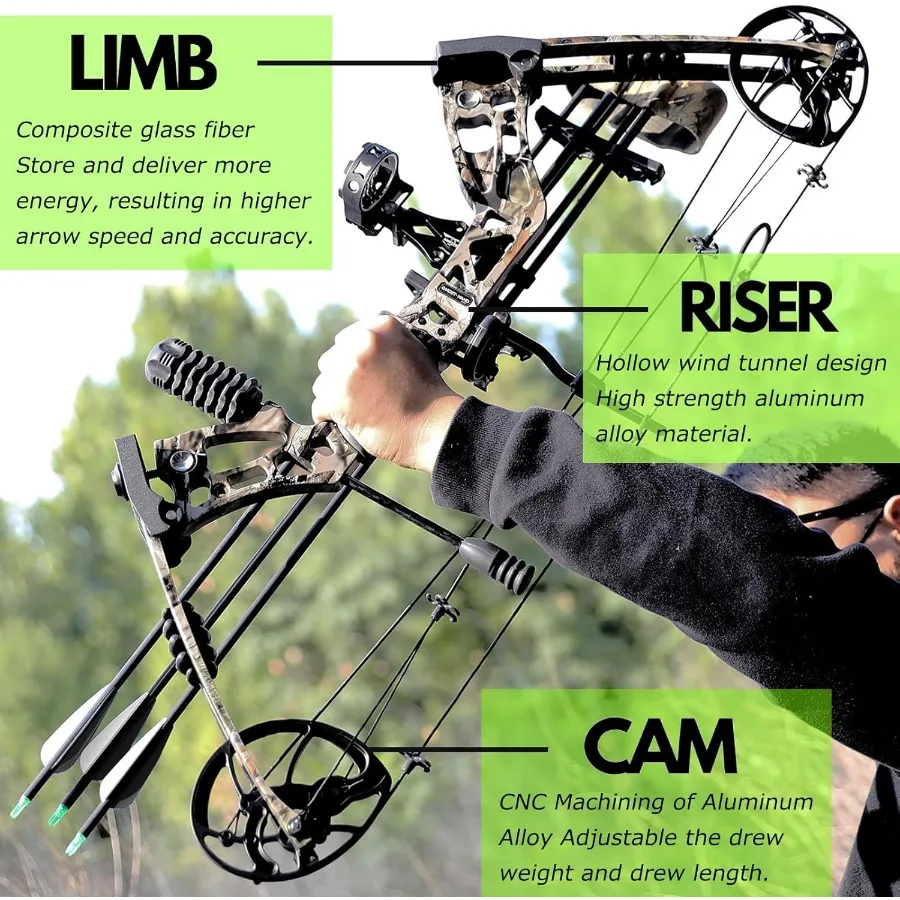 LIMB

Composite glass fiber
Store and deliver more energy, resulting in higher arrow speed and accuracy.

RISER

Hollow wind tunnel design
High strength aluminum alloy material.

CAM

CNC Machining of Aluminum Alloy Adjustable the drew weight and drew length.