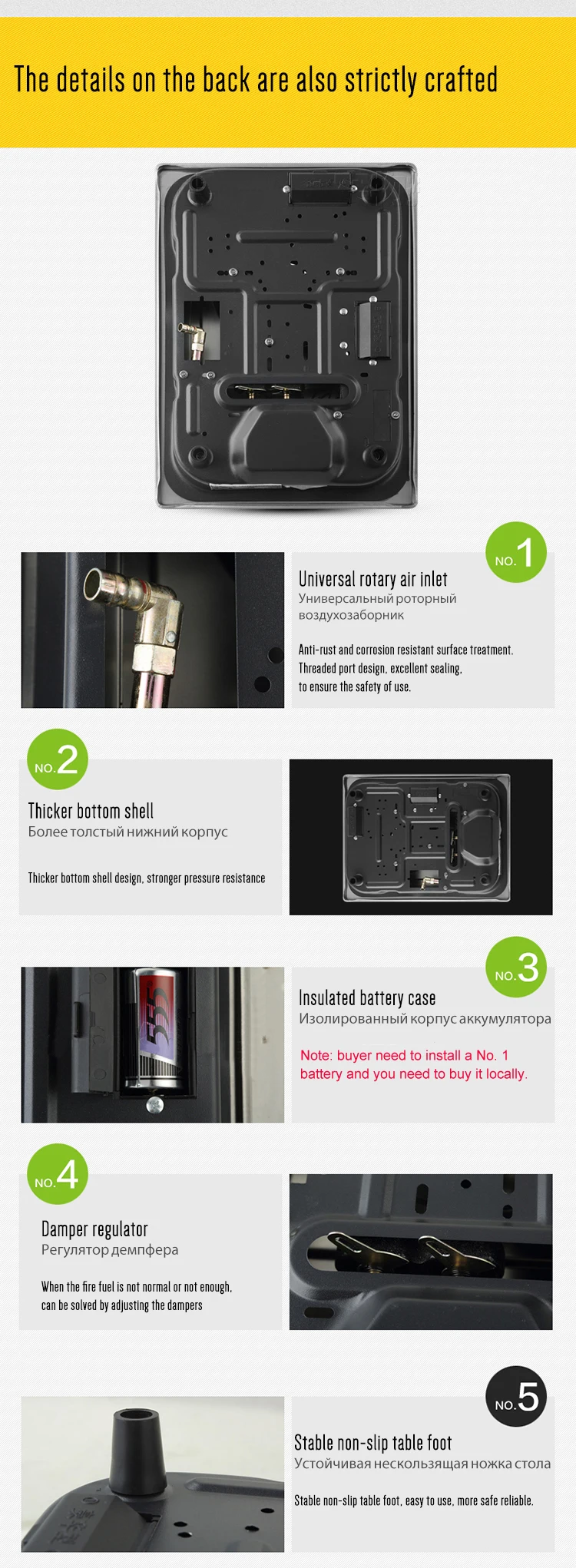 The details on the back are also strictly crafted

NO.1

Universal rotary air inlet
Универсальный роторный воздухозаборник

Anti-rust and corrosion resistant surface treatment. Threaded port design, excellent sealing, to ensure the safety of use.

NO.2

Thicker bottom shell
Более толстый нижний корпус

Thicker bottom shell design, stronger pressure resistance

NO.3

Insulated battery case
Изолированный корпус аккумулятора

Note: buyer need to install a No. 1 battery and you need to buy it locally.

NO.4

Damper regulator
Регулятор демпфера

When the fire fuel is not normal or not enough, can be solved by adjusting the dampers

NO.5

Stable non-slip table foot
Устойчивая нескользящая ножка стола

Stable non-slip table foot, easy to use, more safe reliable.