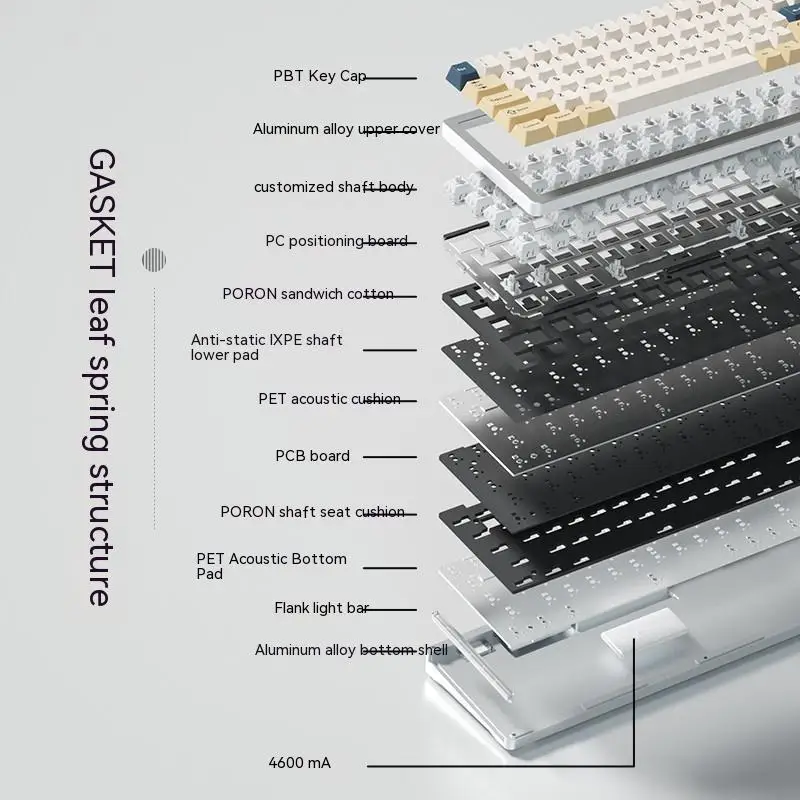 GASKET leaf spring structure

PBT Key Cap

Aluminum alloy upper cover

customized shaft body

PC positioning board

PORON sandwich cotton

Anti-static IXPE shaft lower pad

PET acoustic cushion

PCB board

PORON shaft seat cushion

PET Acoustic Bottom Pad

Flank light bar

Aluminum alloy bottom shell

4600 mA