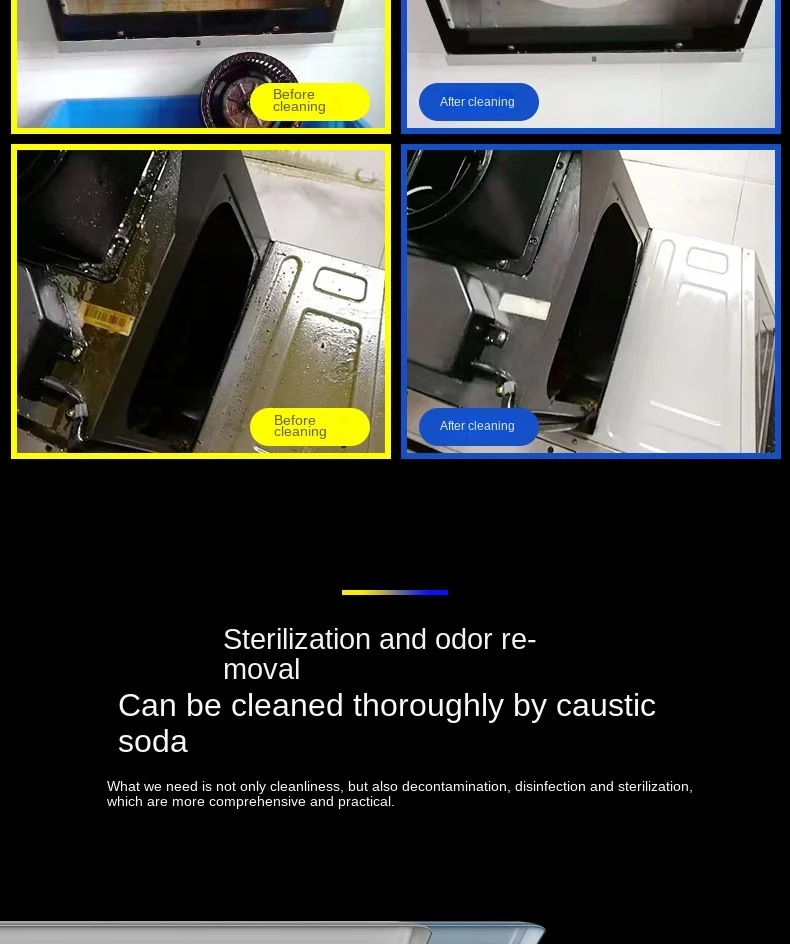 Before cleaning

After cleaning

Before cleaning

After cleaning

Sterilization and odor removal

Can be cleaned thoroughly by caustic soda

What we need is not only cleanliness, but also decontamination, disinfection and sterilization, which are more comprehensive and practical.