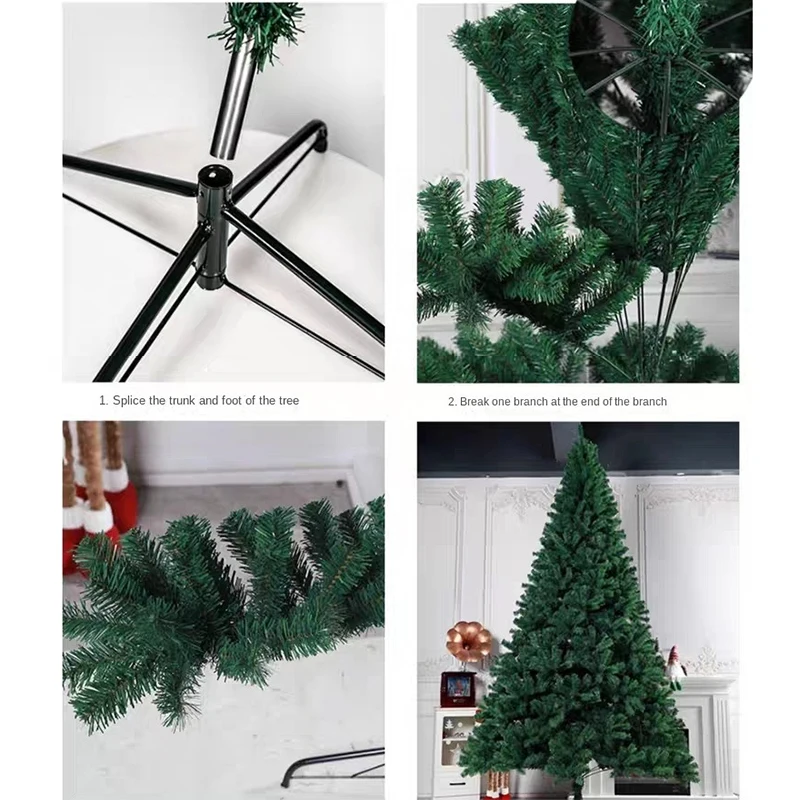 1. Splice the trunk and foot of the tree

2. Break one branch at the end of the branch