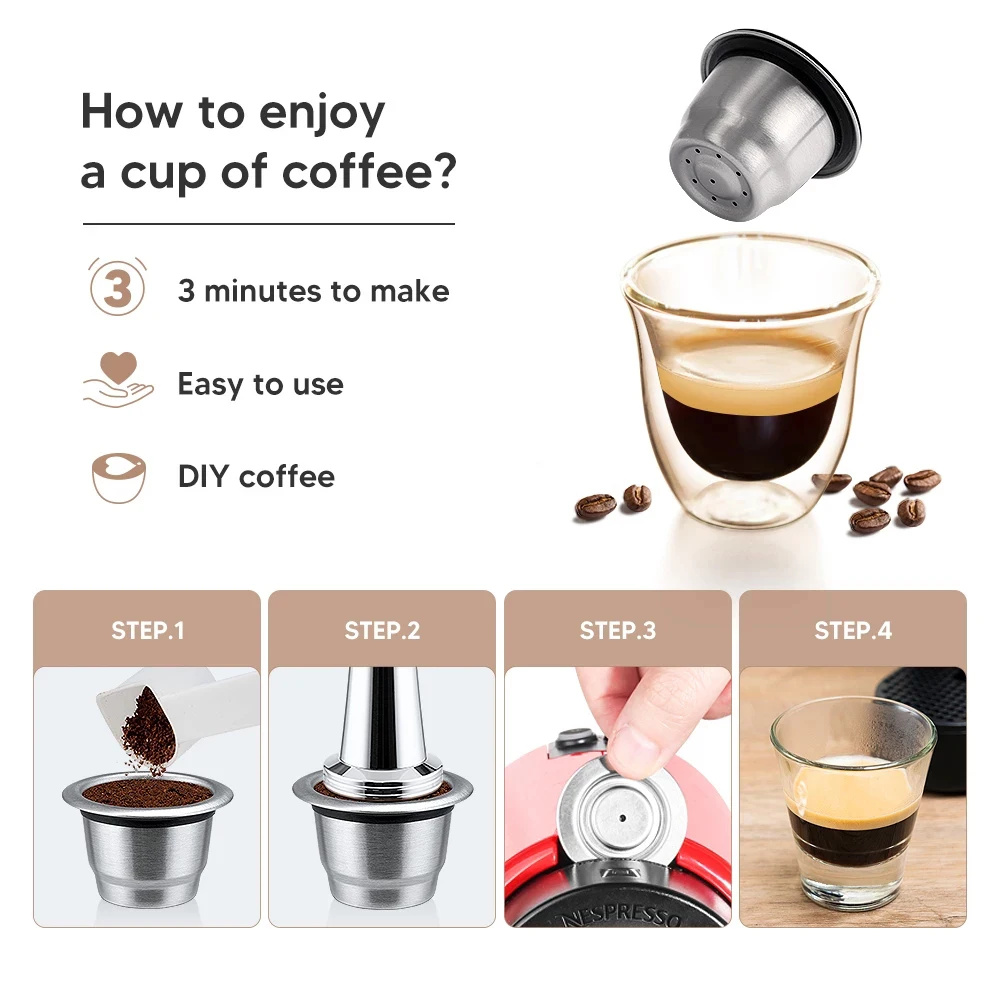 How to enjoy a cup of coffee?

3

3 minutes to make

Easy to use

DIY coffee

STEP.1

STEP.2

STEP.3

STEP.4

NESPRESSO