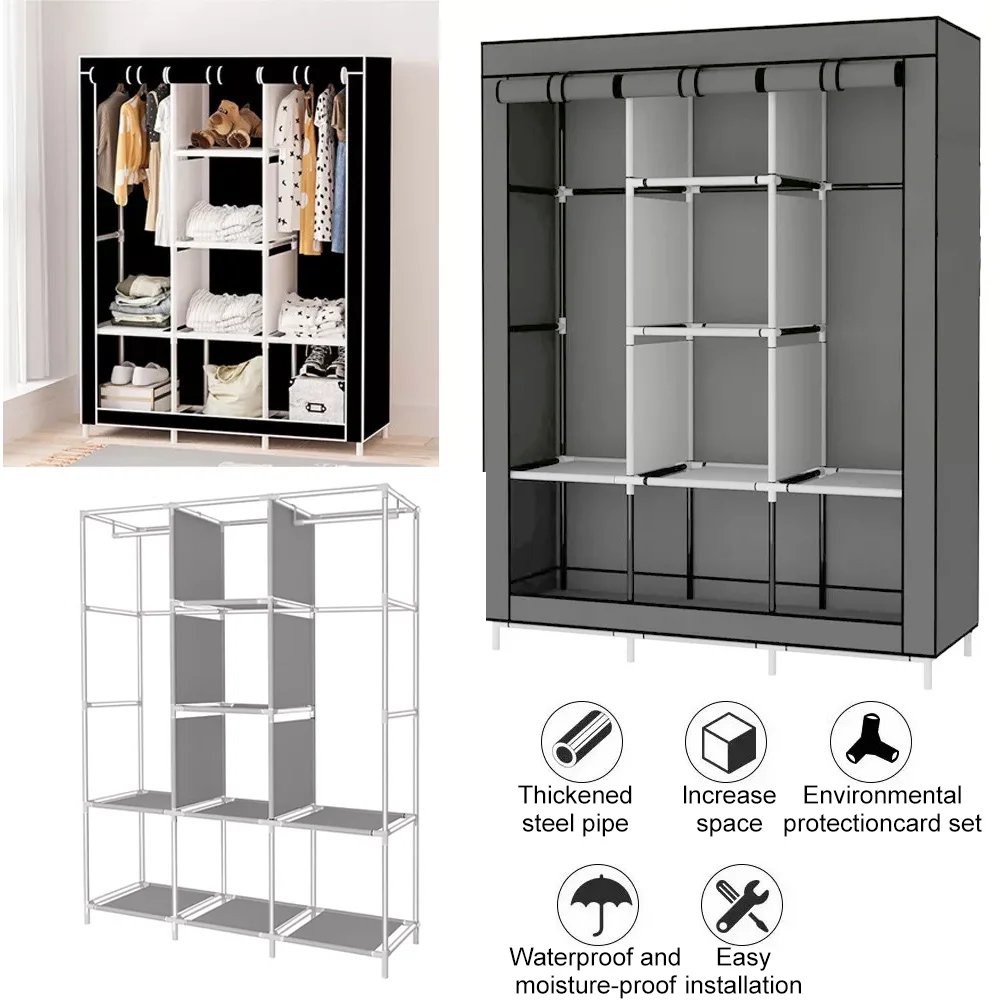 Thickened steel pipe

Increase space

Environmental protectioncard set

Waterproof and moisture-proof

Easy installation