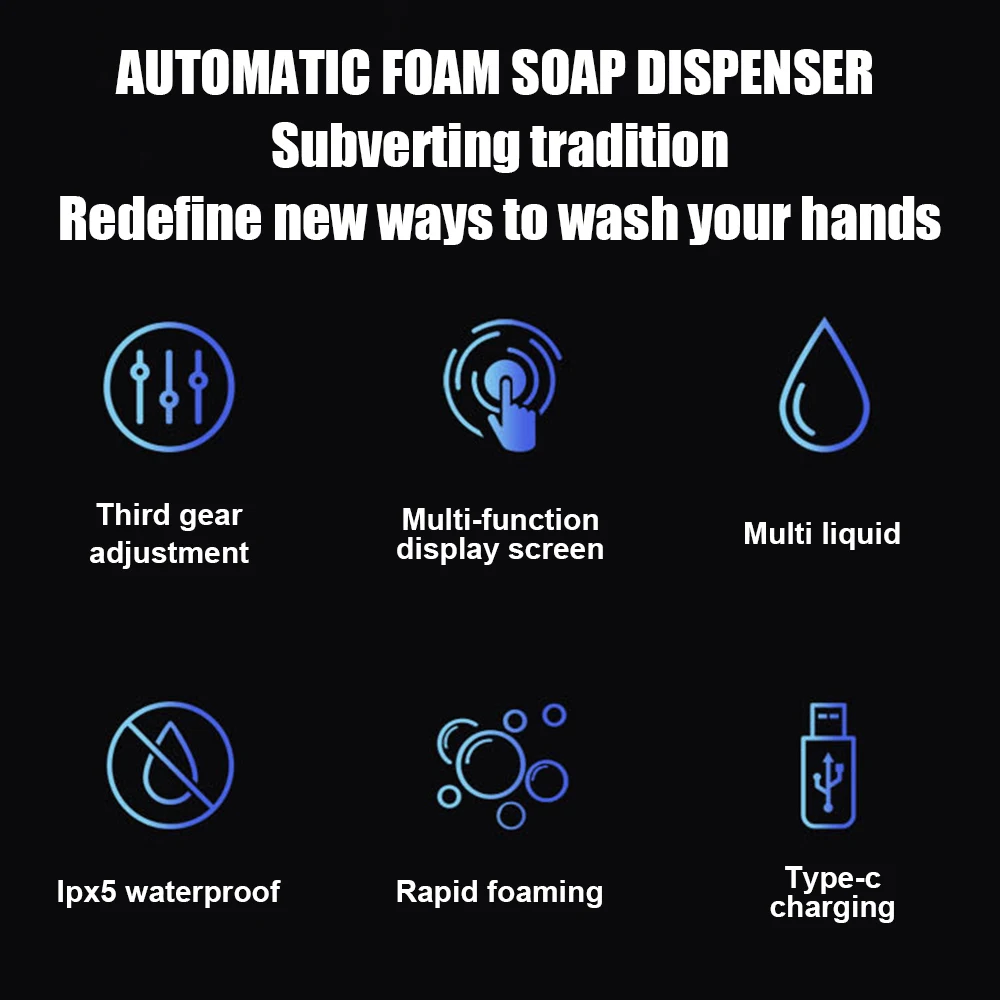 AUTOMATIC FOAM SOAP DISPENSER
Subverting tradition
Redefine new ways to wash your hands

Third gear adjustment

Multi-function display screen

Multi liquid

Ipx5 waterproof

Rapid foaming

Type-c charging