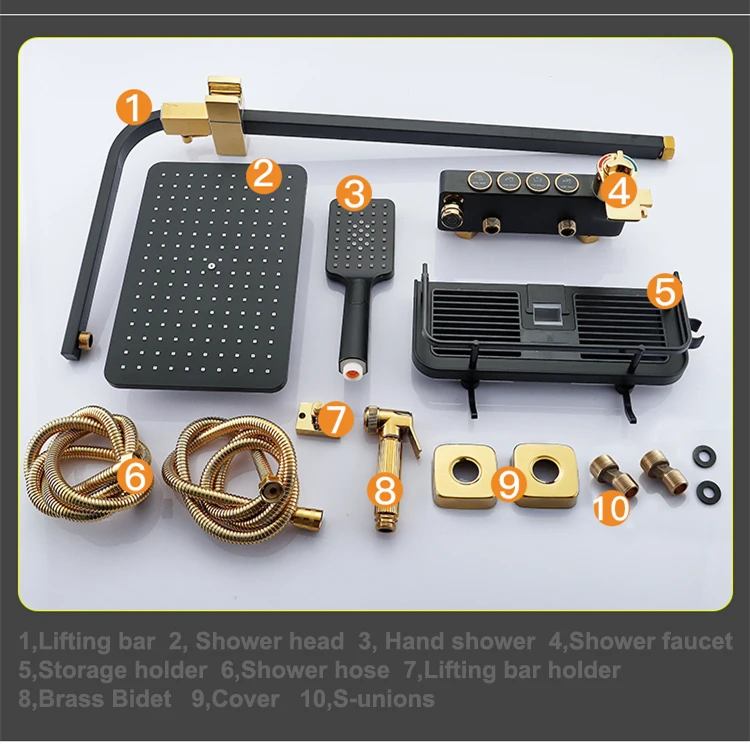 1
2
3
4
5
6
7
8
9
10

1,Lifting bar 2, Shower head 3, Hand shower 4,Shower faucet
5,Storage holder 6,Shower hose 7,Lifting bar holder
8,Brass Bidet 9,Cover 10,S-unions