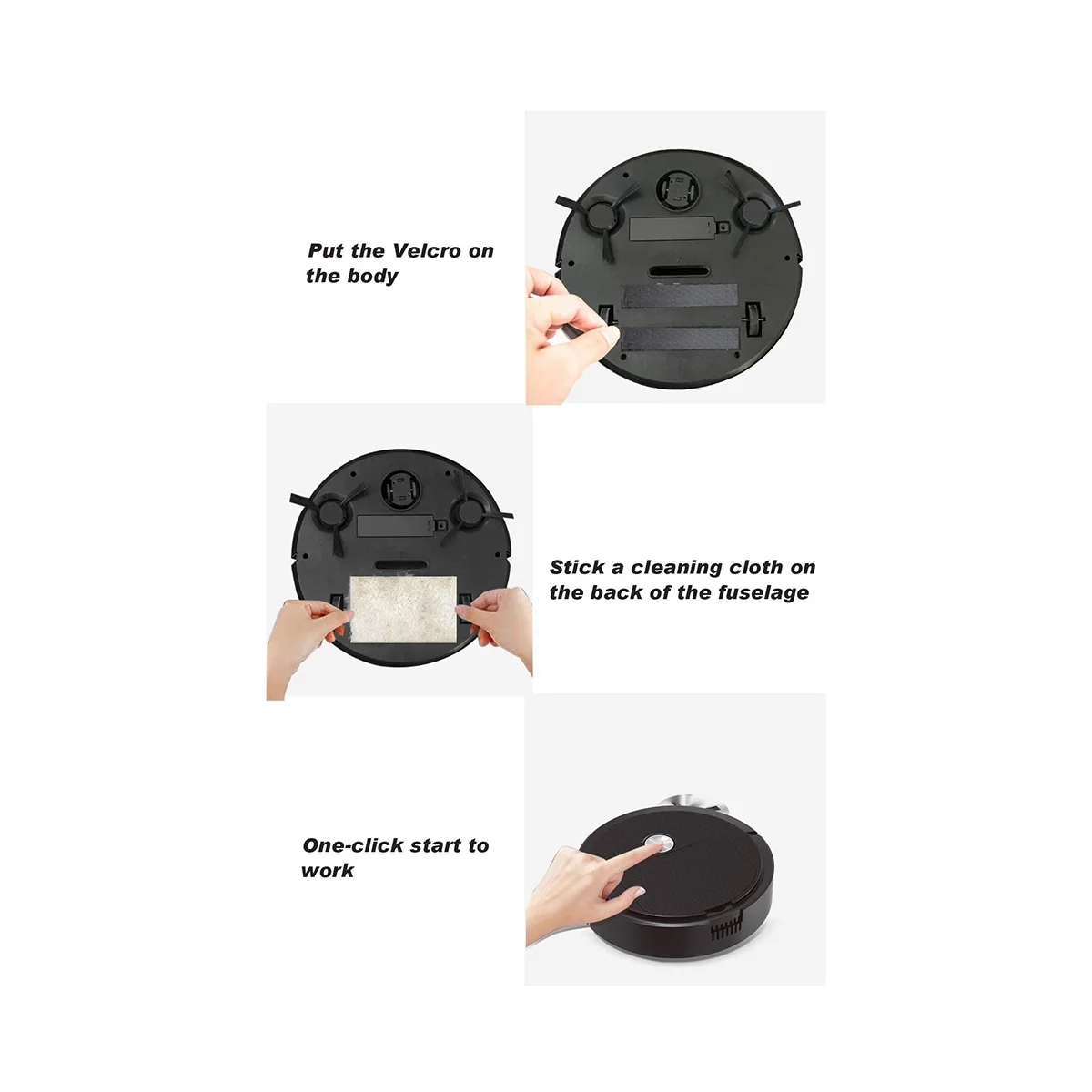 Put the Velcro on the body

Stick a cleaning cloth on the back of the fuselage

One-click start to work