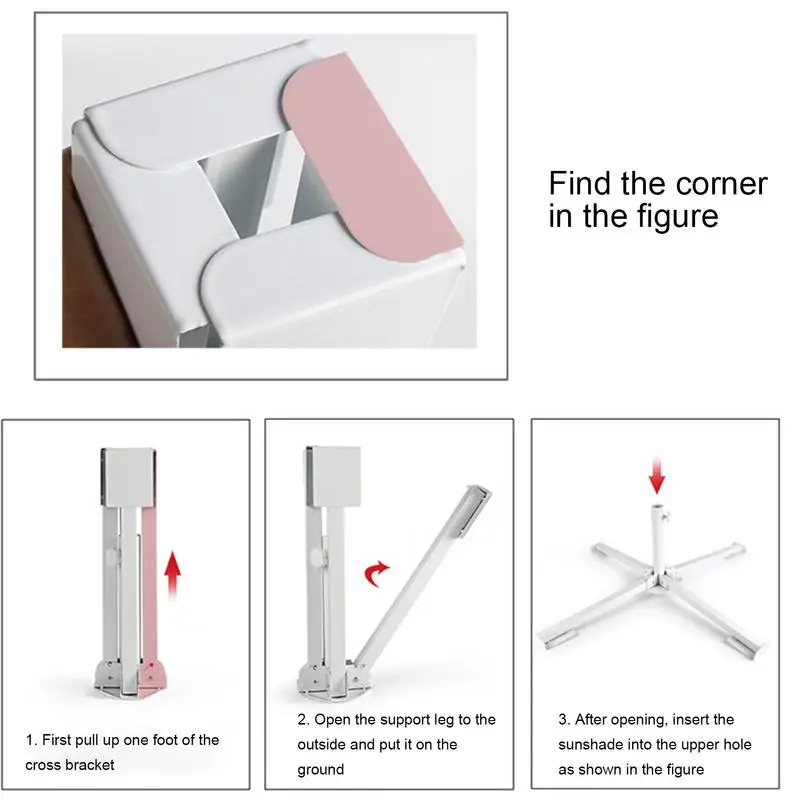 Find the corner in the figure

1. First pull up one foot of the cross bracket

2. Open the support leg to the outside and put it on the ground

3. After opening, insert the sunshade into the upper hole as shown in the figure