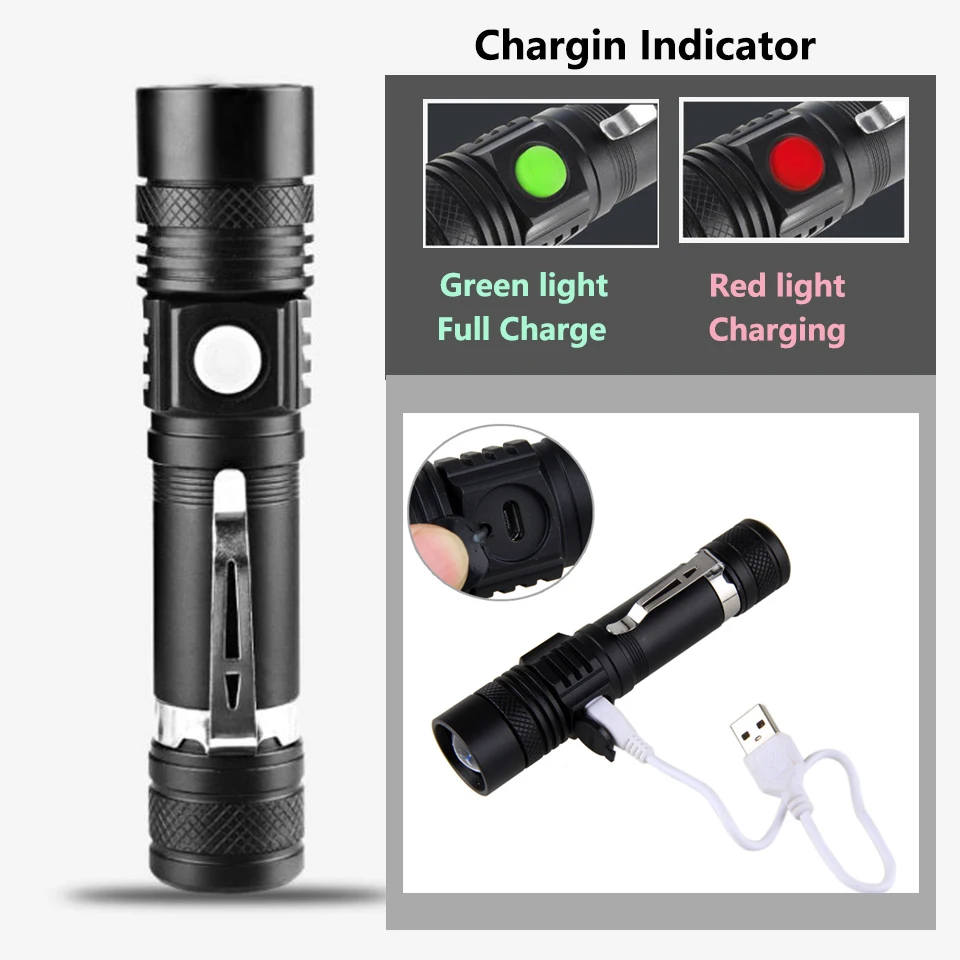 Chargin Indicator

Green light
Full Charge

Red light
Charging