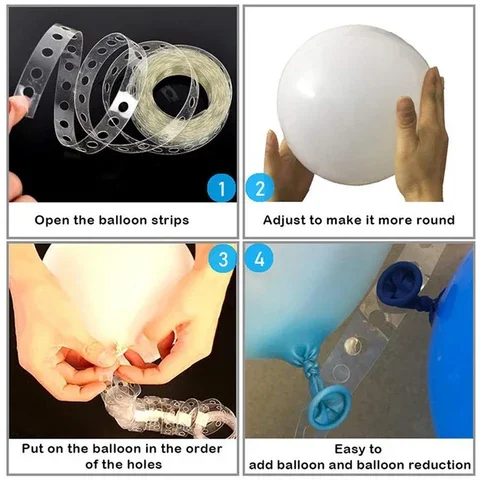 1
Open the balloon strips

2
Adjust to make it more round

3
Put on the balloon in the order of the holes

4
Easy to add balloon and balloon reduction