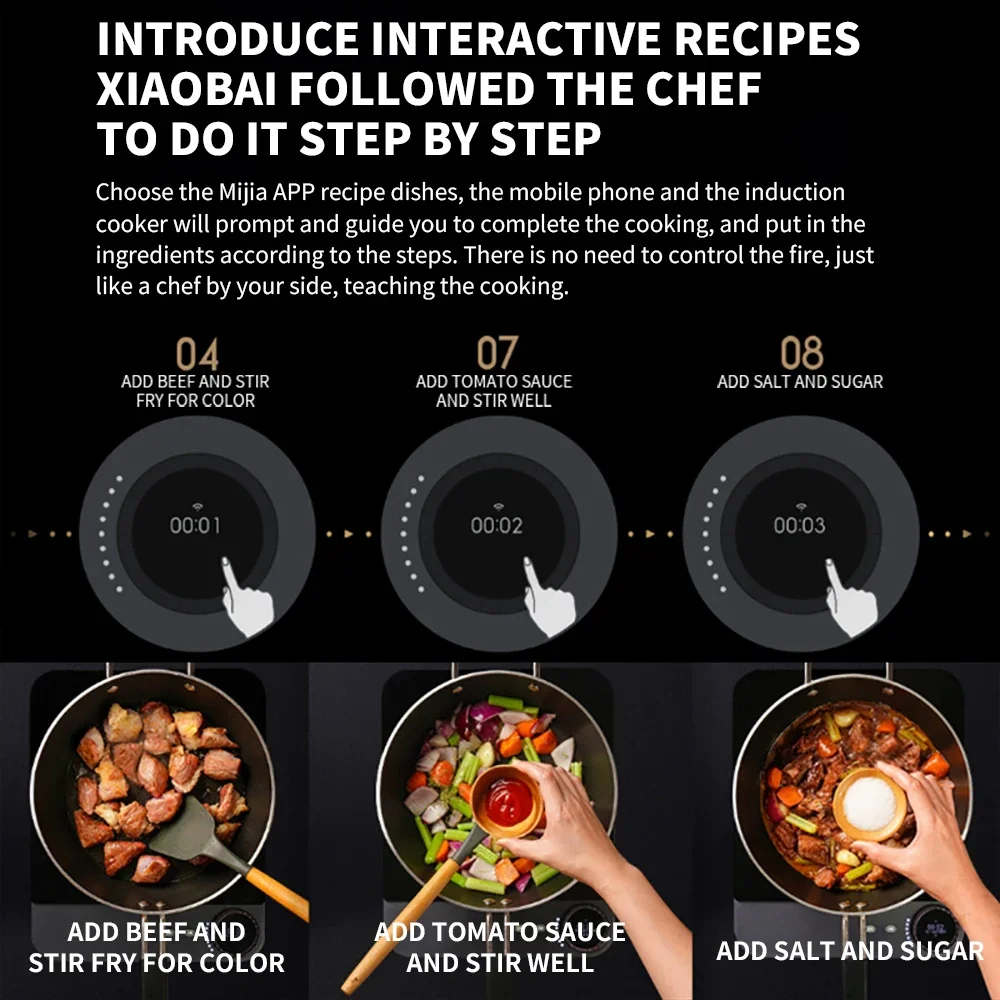 INTRODUCE INTERACTIVE RECIPES
XIAOBAI FOLLOWED THE CHEF
TO DO IT STEP BY STEP

Choose the Mijia APP recipe dishes, the mobile phone and the induction cooker will prompt and guide you to complete the cooking, and put in the ingredients according to the steps. There is no need to control the fire, just like a chef by your side, teaching the cooking.

04
ADD BEEF AND STIR FRY FOR COLOR

07
ADD TOMATO SAUCE AND STIR WELL

08
ADD SALT AND SUGAR

00:01

00:02

00:03

ADD BEEF AND STIR FRY FOR COLOR

ADD TOMATO SAUCE AND STIR WELL

ADD SALT AND SUGAR