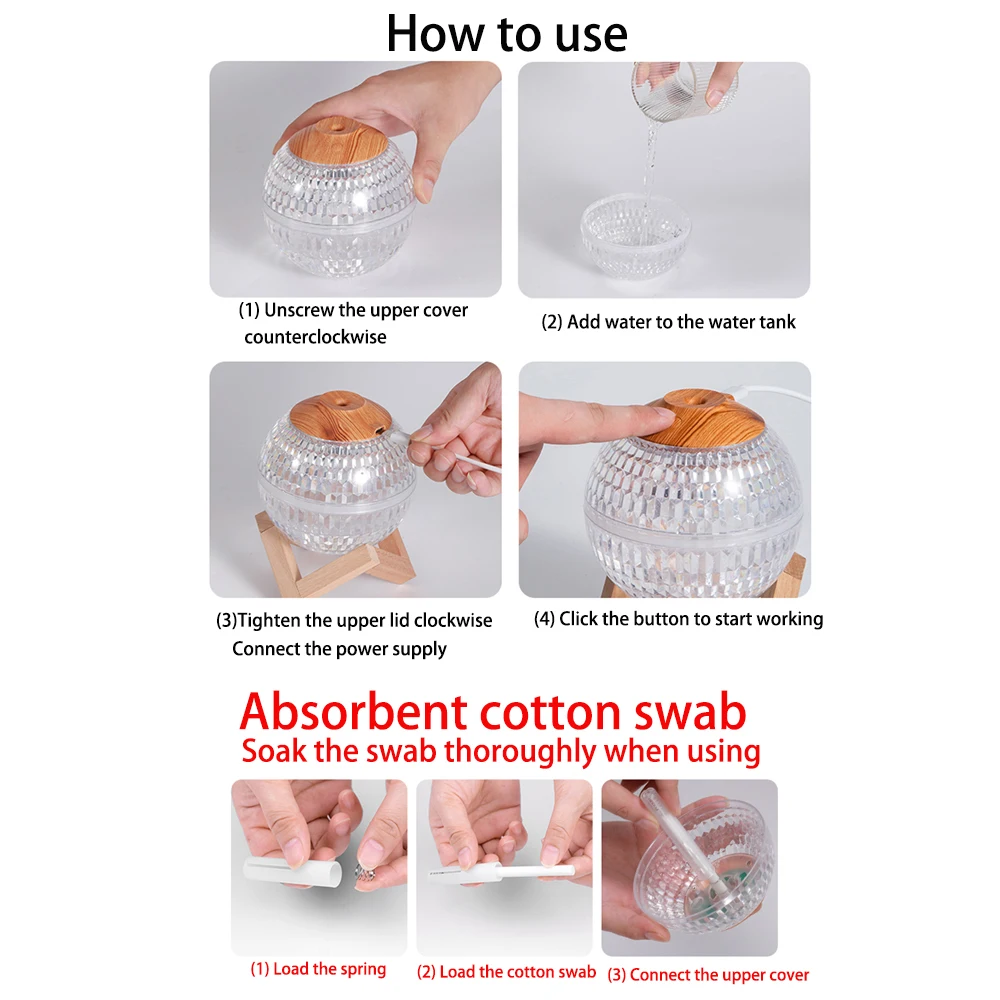 How to use

(1) Unscrew the upper cover counterclockwise

(2) Add water to the water tank

(3)Tighten the upper lid clockwise Connect the power supply

(4) Click the button to start working

Absorbent cotton swab
Soak the swab thoroughly when using

(1) Load the spring

(2) Load the cotton swab

(3) Connect the upper cover