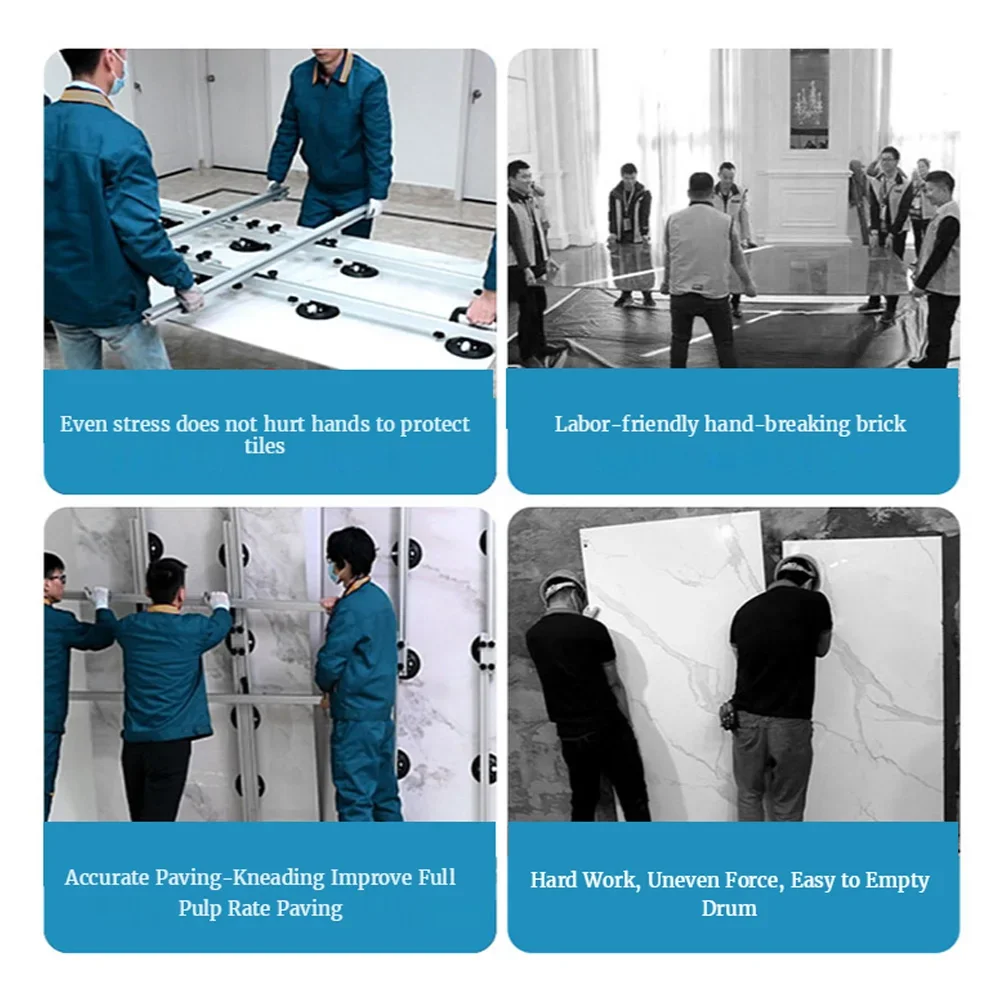 Even stress does not hurt hands to protect tiles

Labor-friendly hand-breaking brick

Accurate Paving-Kneading Improve Full Pulp Rate Paving

Hard Work, Uneven Force, Easy to Empty Drum