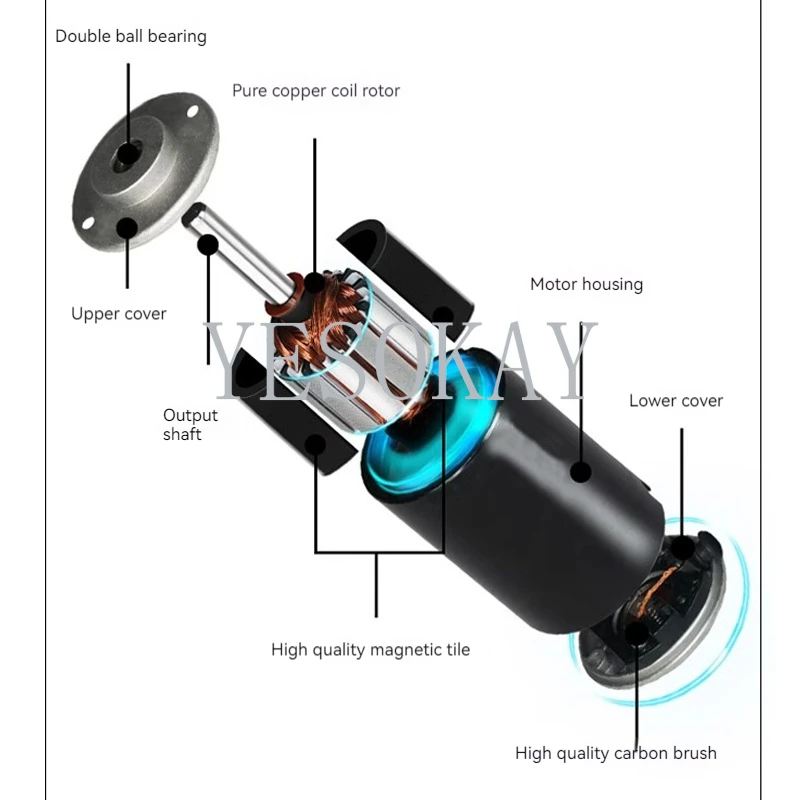 Double ball bearing

Pure copper coil rotor

Upper cover

Motor housing

YESOKAY

Output shaft

Lower cover

High quality magnetic tile

High quality carbon brush