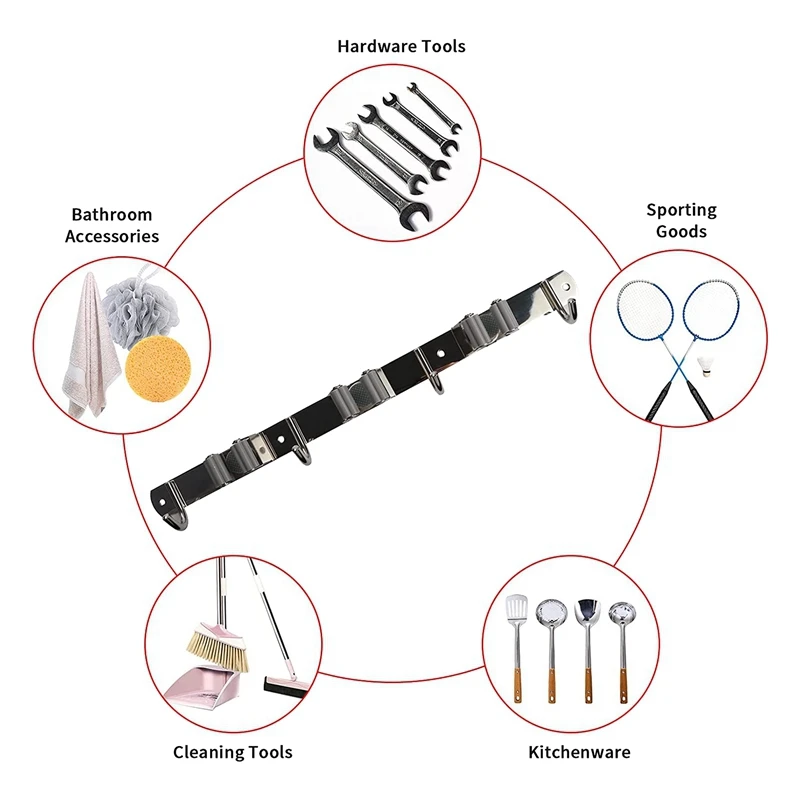 Hardware Tools

Bathroom Accessories

Sporting Goods

Cleaning Tools

Kitchenware