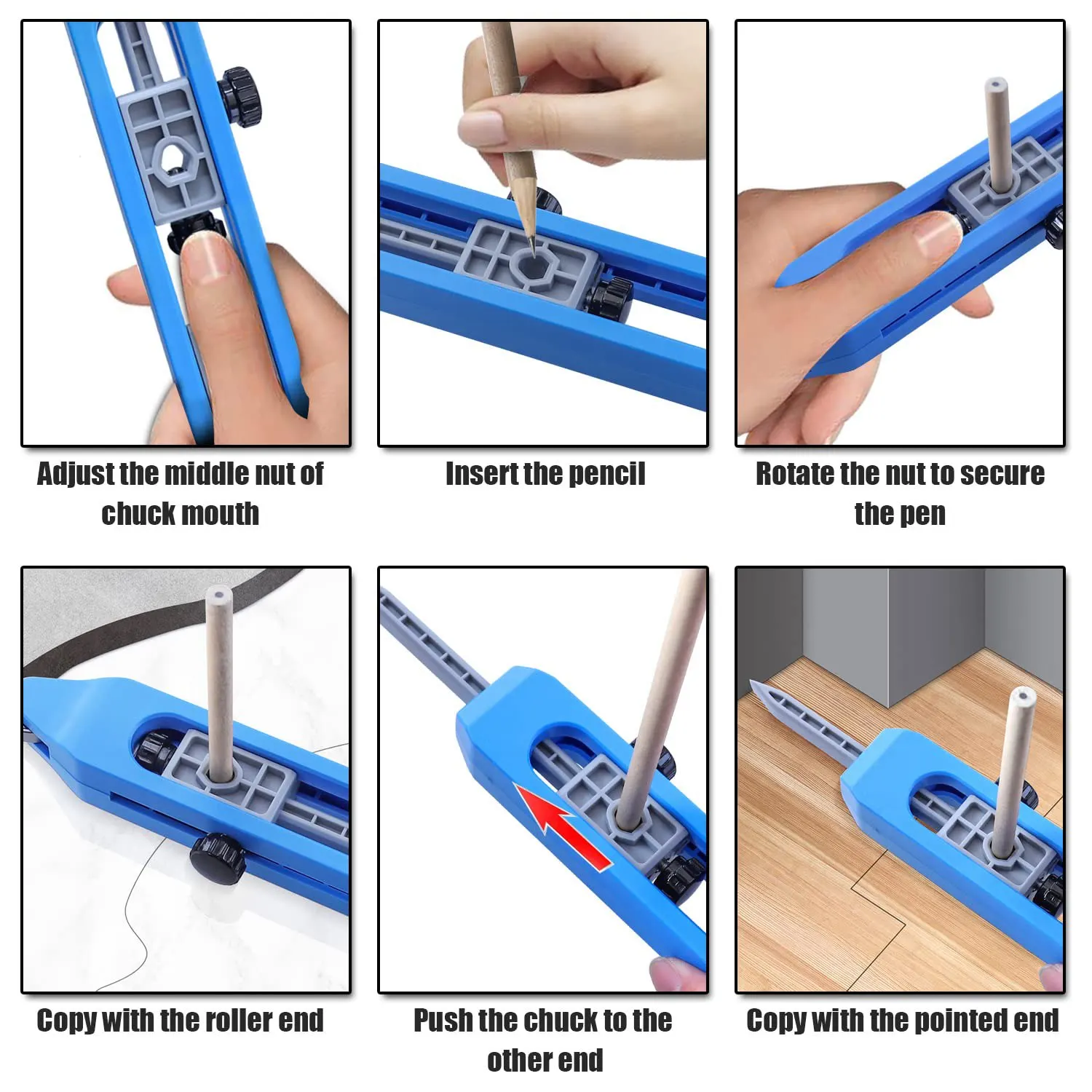 Adjust the middle nut of chuck mouth

Insert the pencil

Rotate the nut to secure the pen

Copy with the roller end

Push the chuck to the other end

Copy with the pointed end