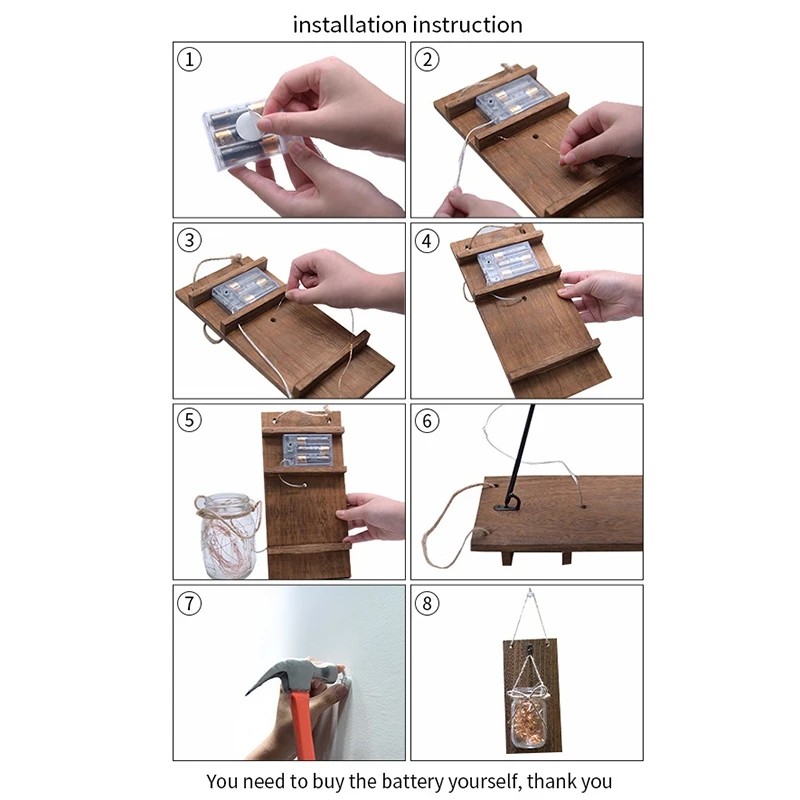 installation instruction

①

②

③

④

⑤

⑥

⑦

⑧

You need to buy the battery yourself, thank you