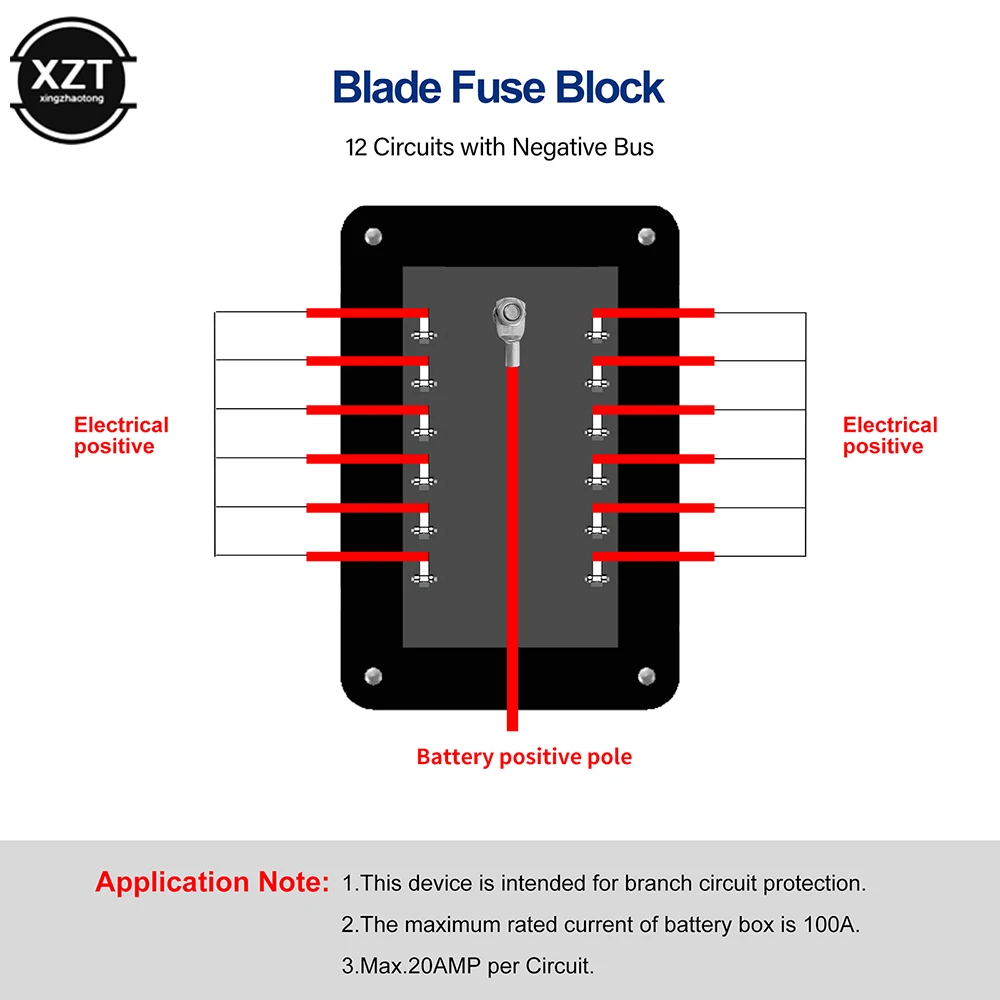 XZT
xingzhaotong

Blade Fuse Block

12 Circuits with Negative Bus

Electrical positive

Electrical positive

Battery positive pole

Application Note: 1.This device is intended for branch circuit protection.
2.The maximum rated current of battery box is 100A.
3.Max.20AMP per Circuit.