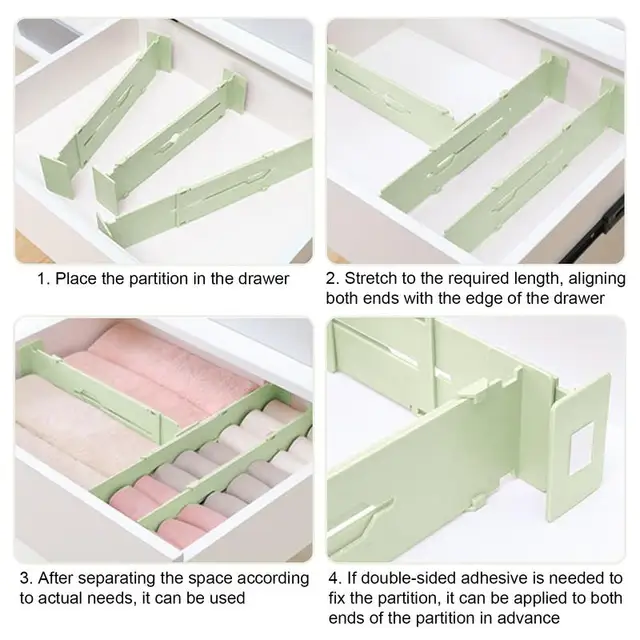 1. Place the partition in the drawer

2. Stretch to the required length, aligning both ends with the edge of the drawer

3. After separating the space according to actual needs, it can be used

4. If double-sided adhesive is needed to fix the partition, it can be applied to both ends of the partition in advance