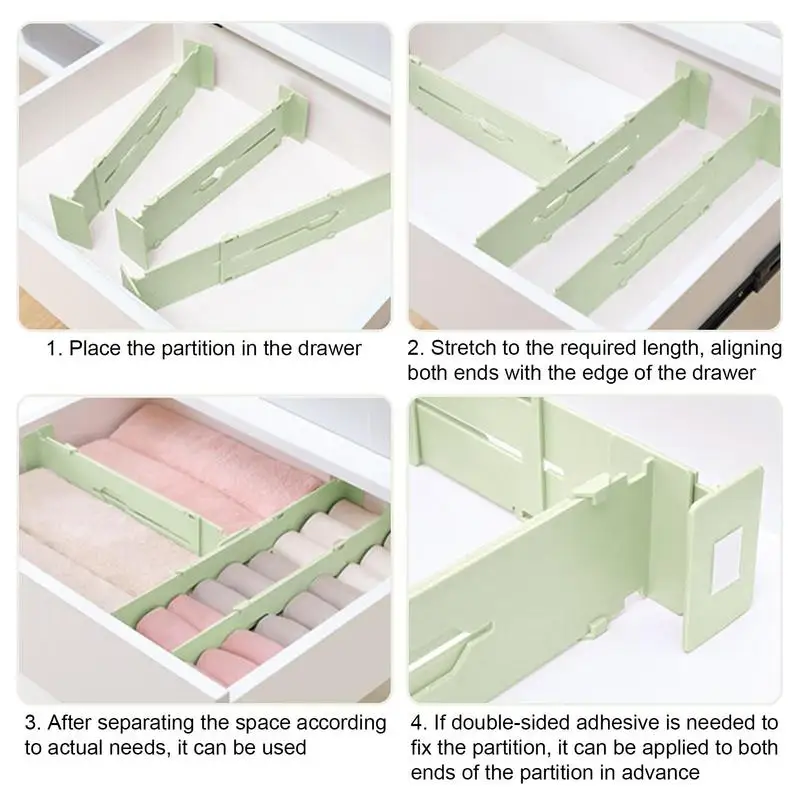 1. Place the partition in the drawer

2. Stretch to the required length, aligning both ends with the edge of the drawer

3. After separating the space according to actual needs, it can be used

4. If double-sided adhesive is needed to fix the partition, it can be applied to both ends of the partition in advance