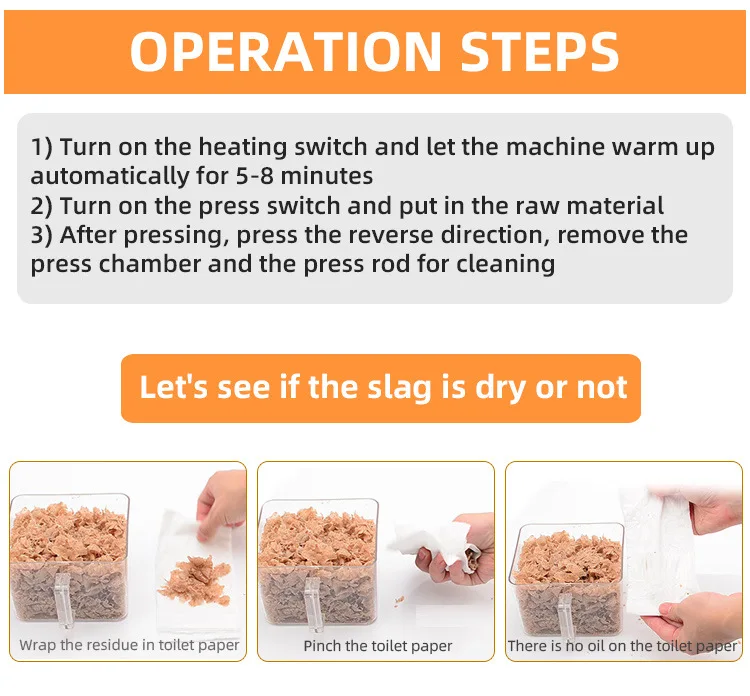 OPERATION STEPS

1) Turn on the heating switch and let the machine warm up automatically for 5-8 minutes
2) Turn on the press switch and put in the raw material
3) After pressing, press the reverse direction, remove the press chamber and the press rod for cleaning

Let's see if the slag is dry or not

Wrap the residue in toilet paper

Pinch the toilet paper

There is no oil on the toilet paper