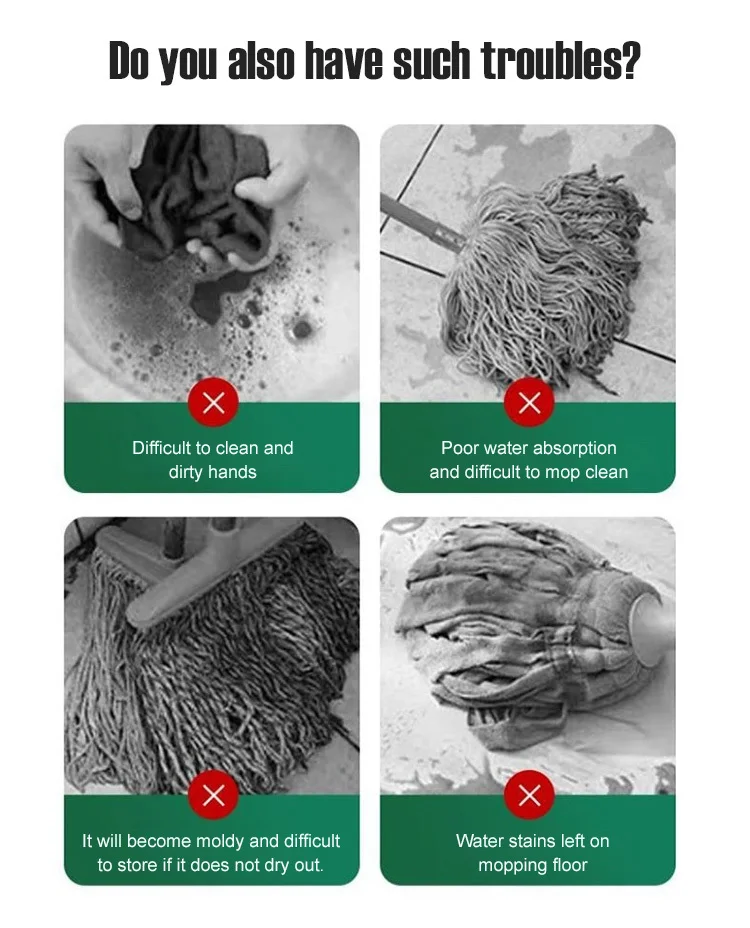 Do you also have such troubles?

Difficult to clean and dirty hands

Poor water absorption and difficult to mop clean

It will become moldy and difficult to store if it does not dry out.

Water stains left on mopping floor