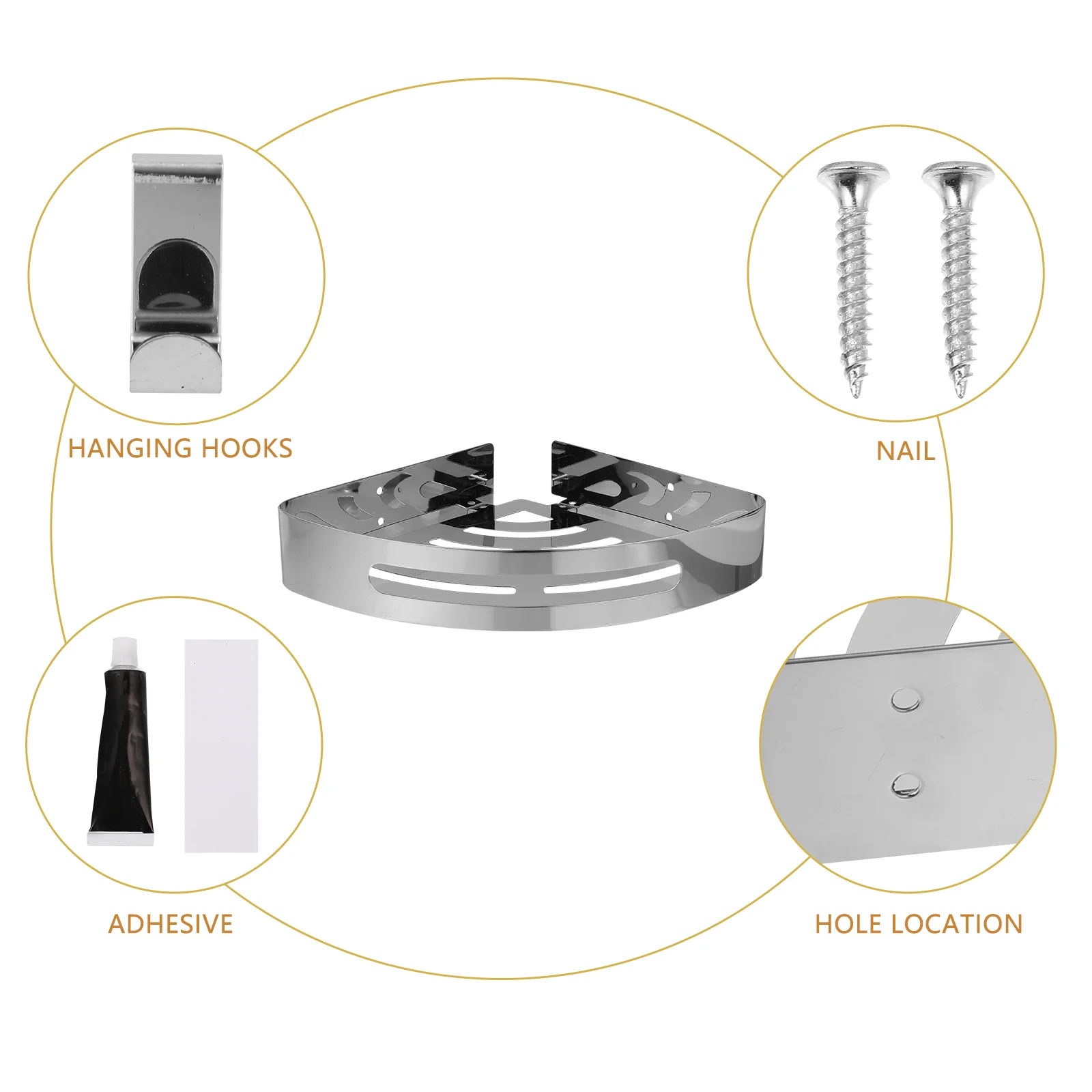 HANGING HOOKS

NAIL

ADHESIVE

HOLE LOCATION