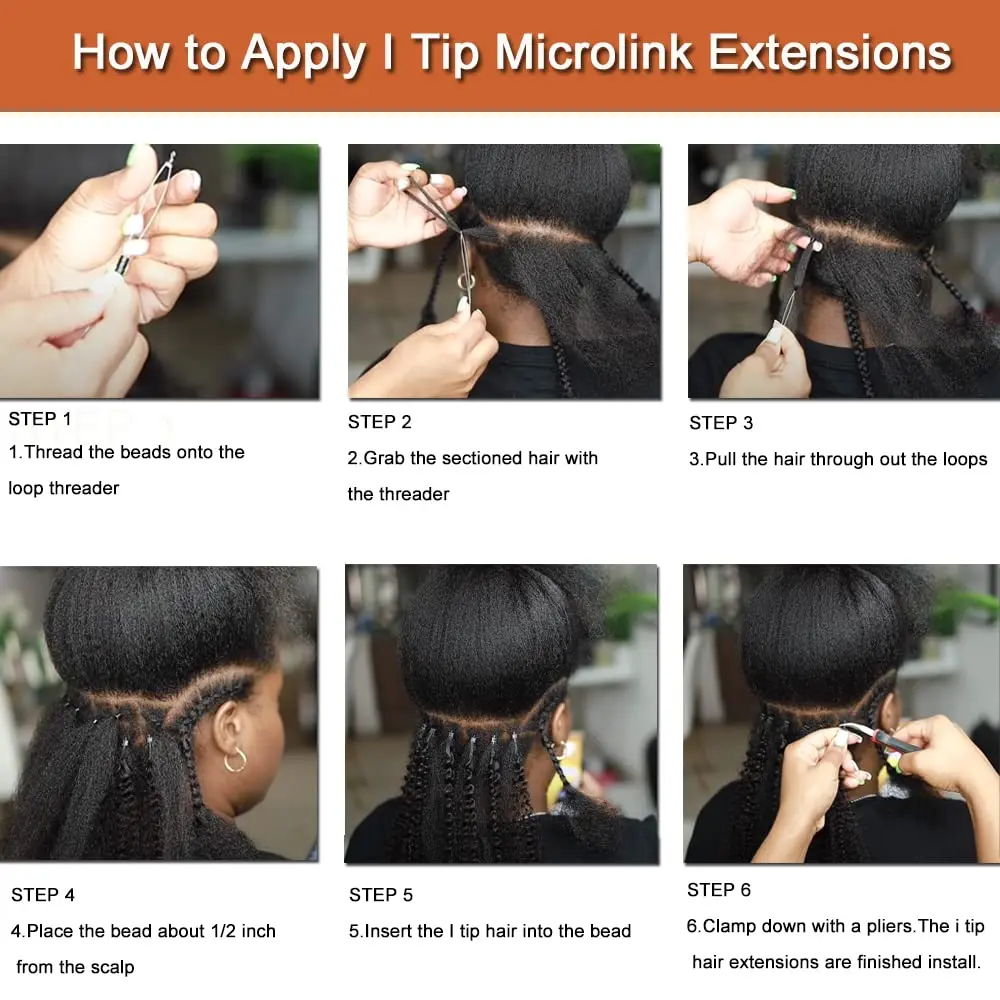 How to Apply I Tip Microlink Extensions

STEP 1
1.Thread the beads onto the loop threader

STEP 2
2.Grab the sectioned hair with the threader

STEP 3
3.Pull the hair through out the loops

STEP 4
4.Place the bead about 1/2 inch from the scalp

STEP 5
5.Insert the I tip hair into the bead

STEP 6
6.Clamp down with a pliers.The i tip hair extensions are finished install.