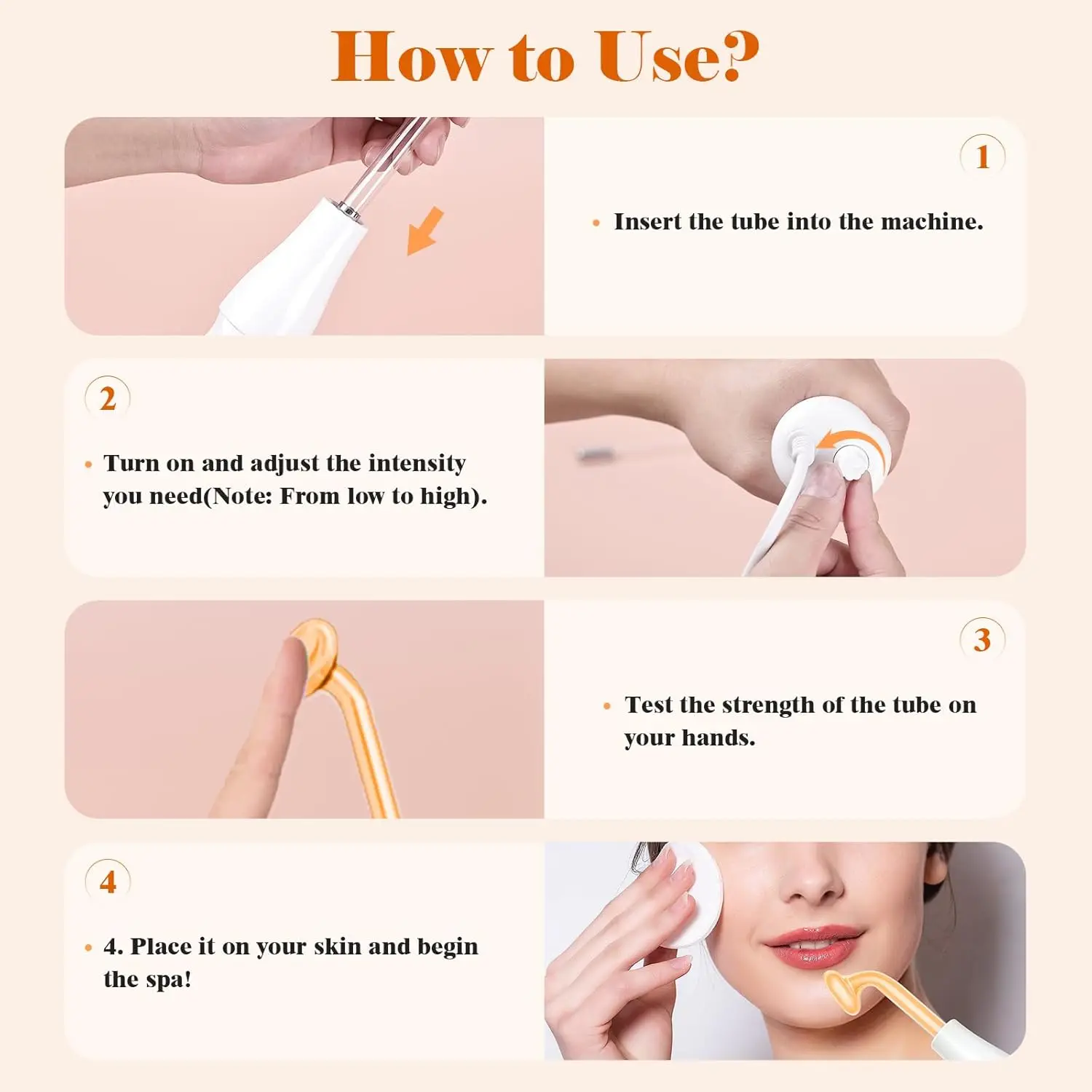 How to Use?

1

• Insert the tube into the machine.

2

• Turn on and adjust the intensity you need(Note: From low to high).

3

• Test the strength of the tube on your hands.

4

• 4. Place it on your skin and begin the spa!