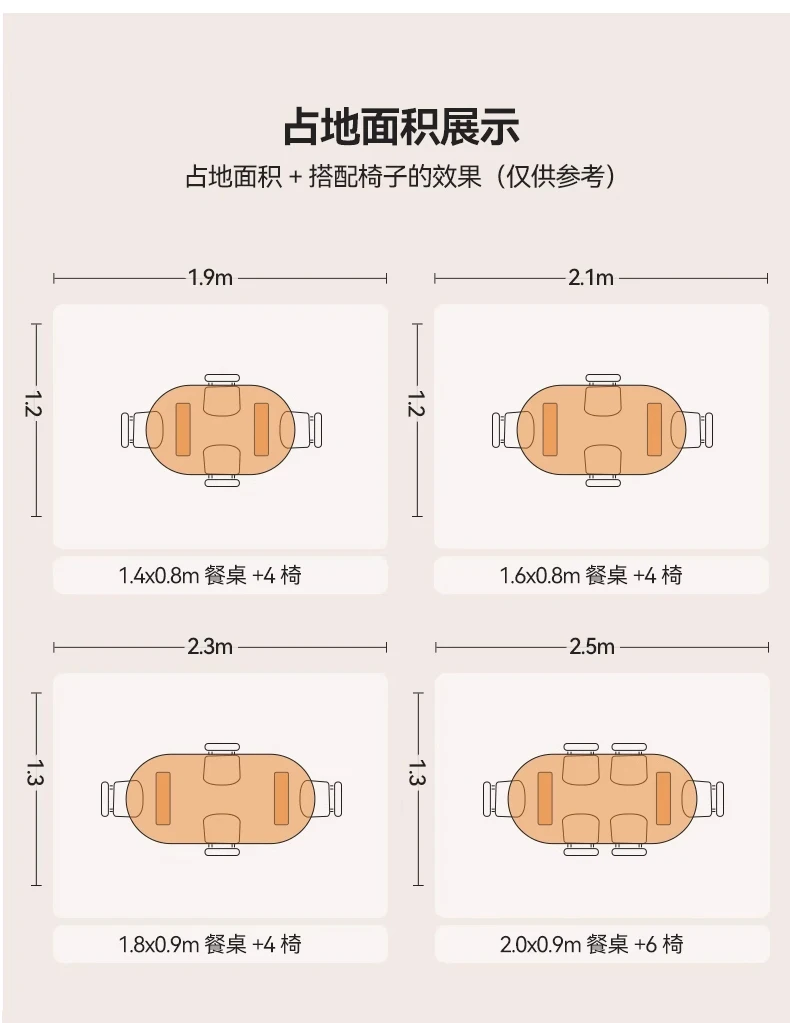 占地面积展示

占地面积 + 搭配椅子的效果（仅供参考）

1.9m

1.2

1.4x0.8m 餐桌 +4 椅

2.1m

1.2

1.6x0.8m 餐桌 +4 椅

2.3m

1.3

1.8x0.9m 餐桌 +4 椅

2.5m

1.3

2.0x0.9m 餐桌 +6 椅